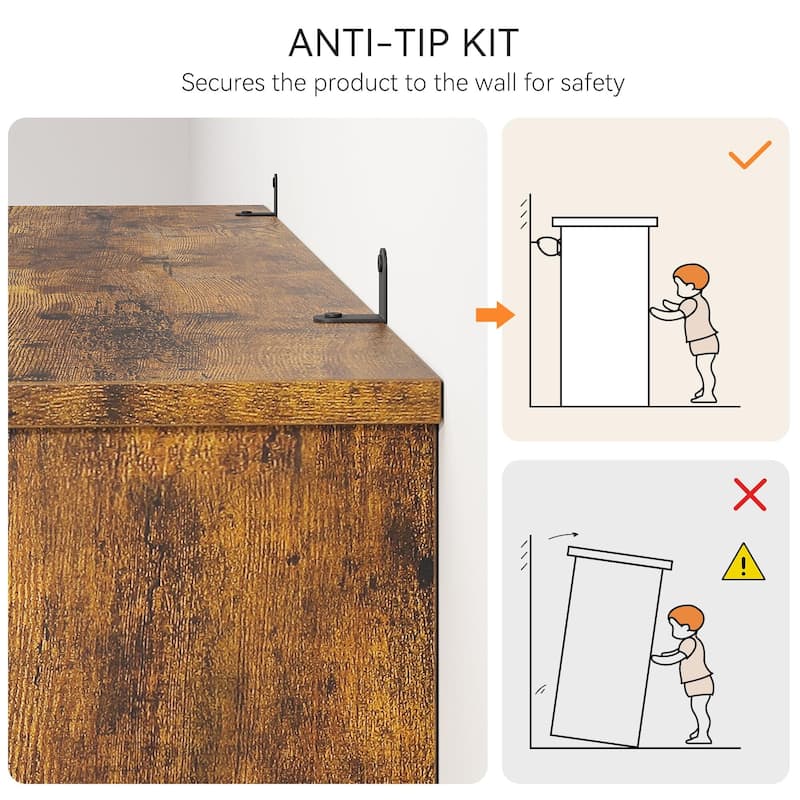 ANTI-TIP KIT
Secures the product to the wall for safety