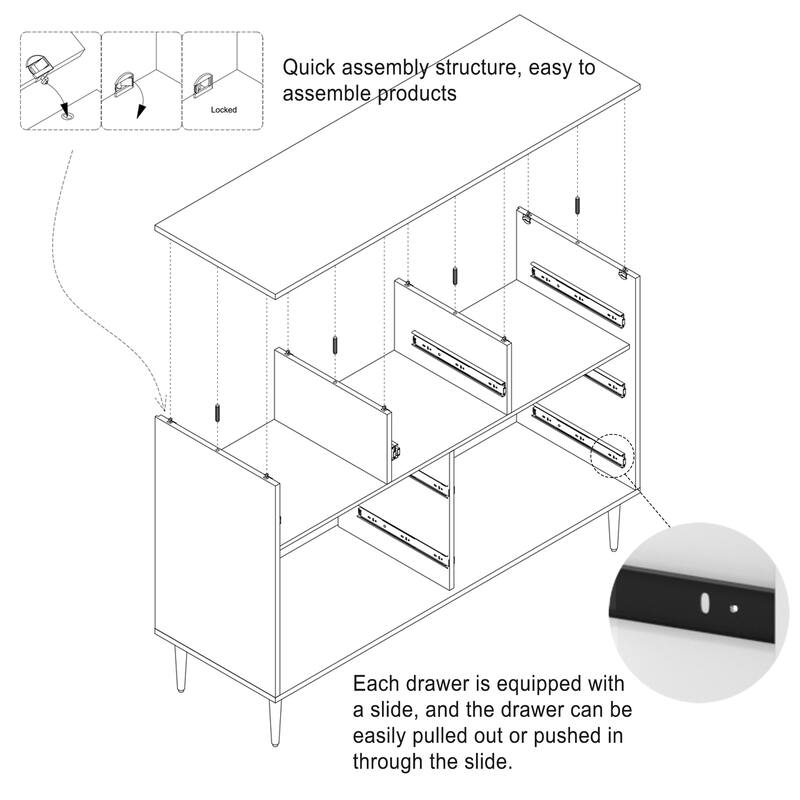 Locked

Quick assembly structure, easy to assemble products

Each drawer is equipped with a slide, and the drawer can be easily pulled out or pushed in through the slide.