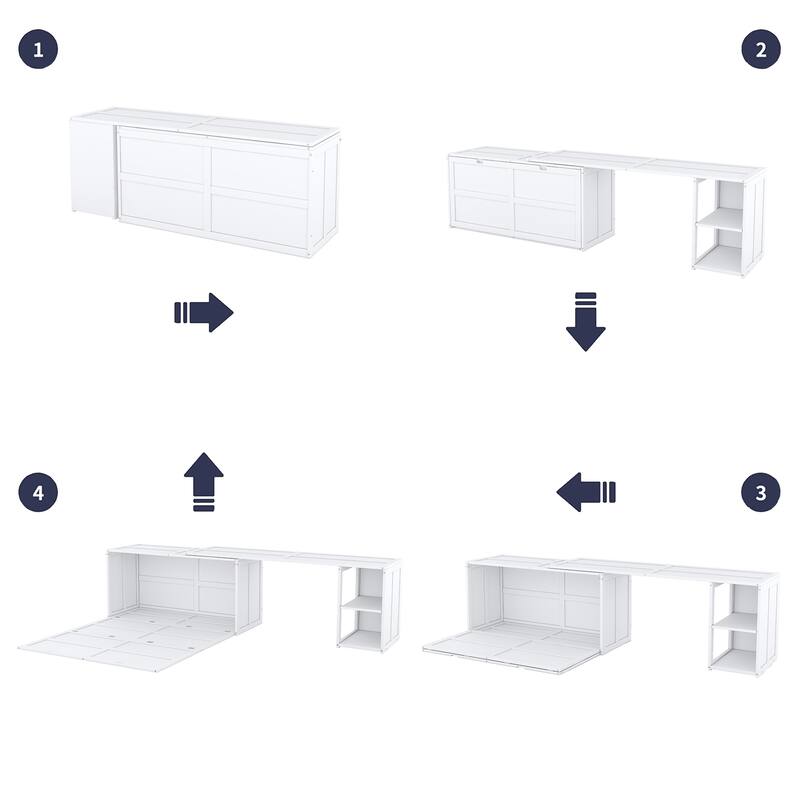 1

2

4

3