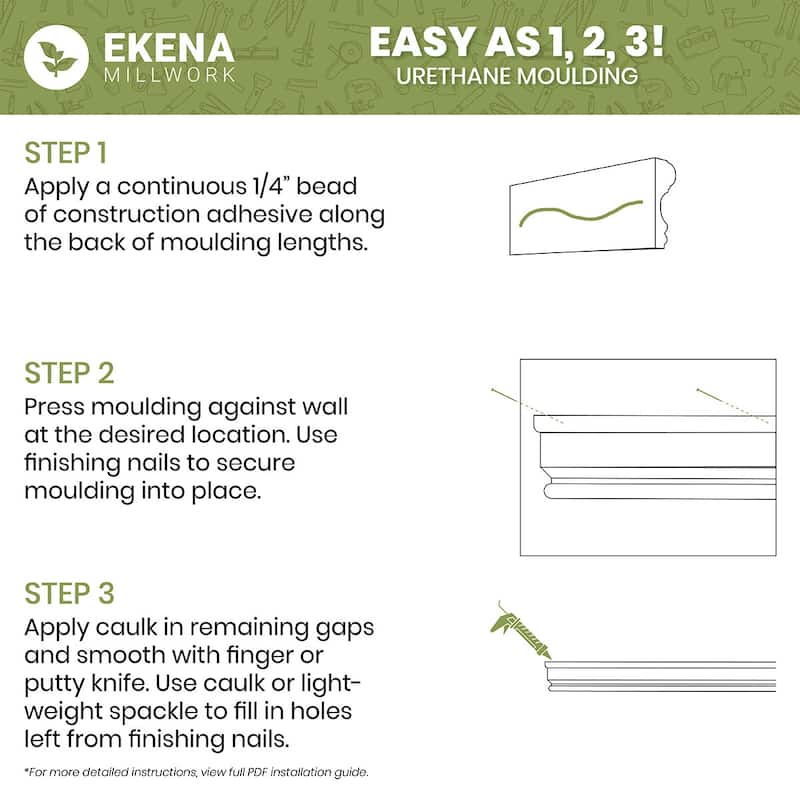 EKENA
MILLWORK

EASY AS 1, 2, 3!
URETHANE MOULDING

STEP 1
Apply a continuous 1/4" bead of construction adhesive along the back of moulding lengths.

STEP 2
Press moulding against wall at the desired location. Use finishing nails to secure moulding into place.

STEP 3
Apply caulk in remaining gaps and smooth with finger or putty knife. Use caulk or lightweight spackle to fill in holes left from finishing nails.

*For more detailed instructions, view full PDF installation guide.