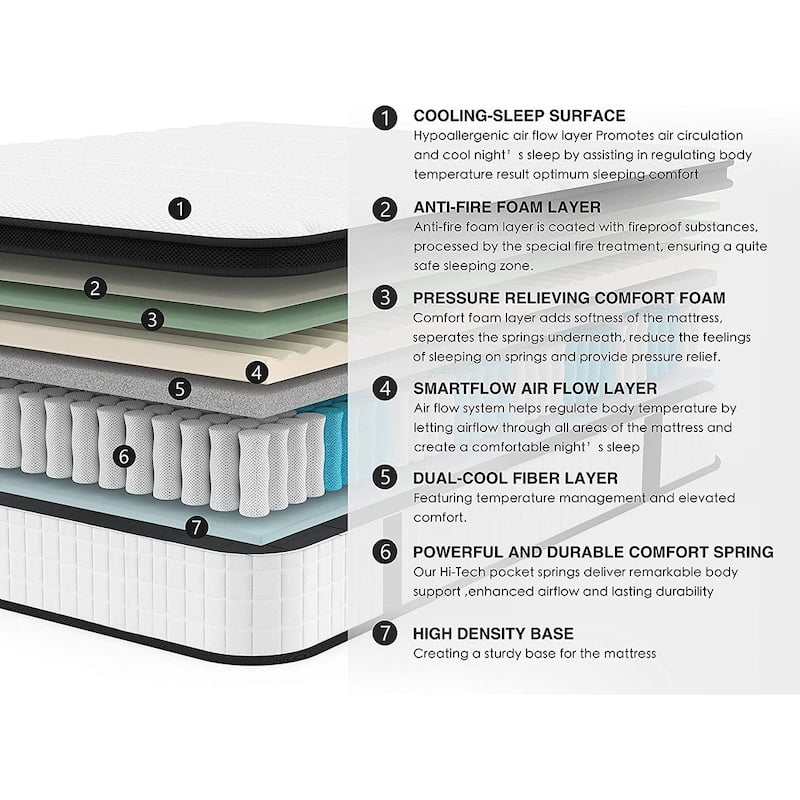 1
2
3
4
5
6
7

1 COOLING-SLEEP SURFACE
Hypoallergenic air flow layer Promotes air circulation and cool night' s sleep by assisting in regulating body temperature result optimum sleeping comfort

2 ANTI-FIRE FOAM LAYER
Anti-fire foam layer is coated with fireproof substances, processed by the special fire treatment, ensuring a quite safe sleeping zone.

3 PRESSURE RELIEVING COMFORT FOAM
Comfort foam layer adds softness of the mattress, seperates the springs underneath, reduce the feelings of sleeping on springs and provide pressure relief.

4 SMARTFLOW AIR FLOW LAYER
Air flow system helps regulate body temperature by letting airflow through all areas of the mattress and create a comfortable night' s sleep

5 DUAL-COOL FIBER LAYER
Featuring temperature management and elevated comfort.

6 POWERFUL AND DURABLE COMFORT SPRING
Our Hi-Tech pocket springs deliver remarkable body support ,enhanced airflow and lasting durability

7 HIGH DENSITY BASE
Creating a sturdy base for the mattress