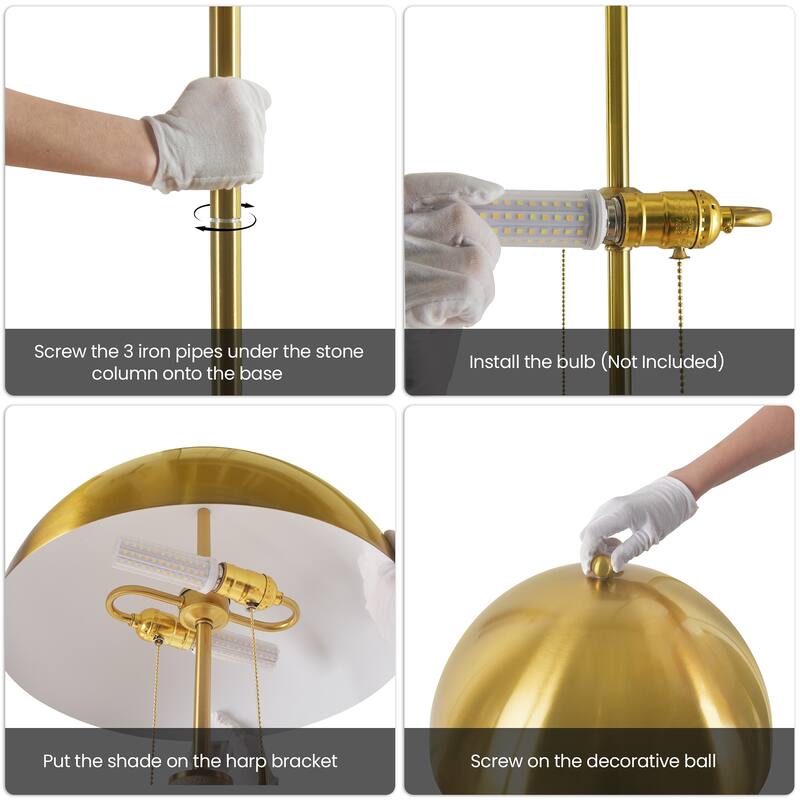 Screw the 3 iron pipes under the stone column onto the base

Install the bulb (Not Included)

Put the shade on the harp bracket

Screw on the decorative ball