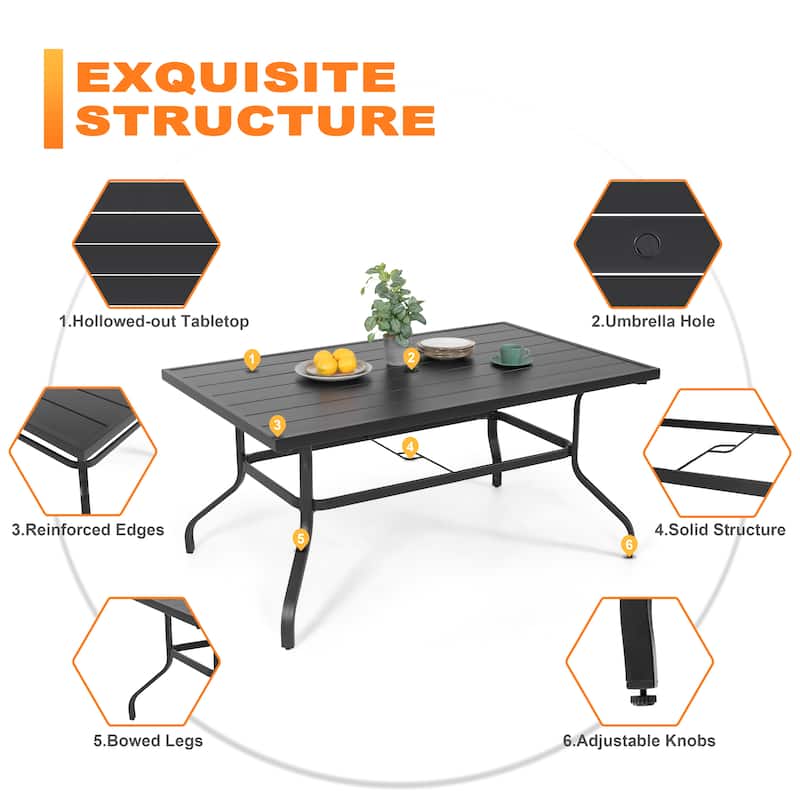 EXQUISITE STRUCTURE

1.Hollowed-out Tabletop

2.Umbrella Hole

1

2

3

4

5

6

3.Reinforced Edges

4.Solid Structure

5.Bowed Legs

6.Adjustable Knobs