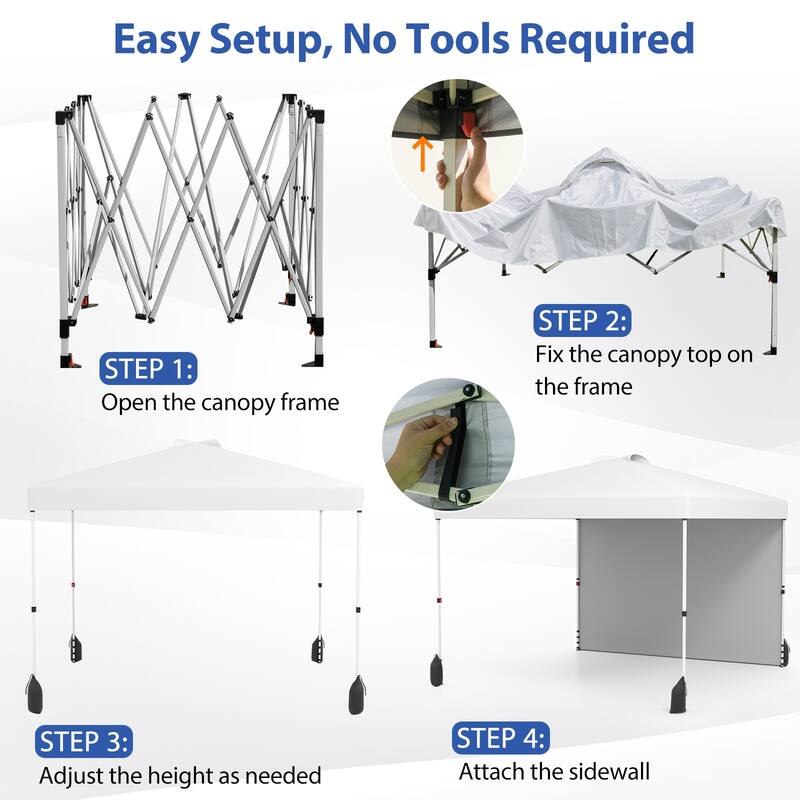 Easy Setup, No Tools Required

STEP 1:
Open the canopy frame

STEP 2:
Fix the canopy top on the frame

STEP 3:
Adjust the height as needed

STEP 4:
Attach the sidewall