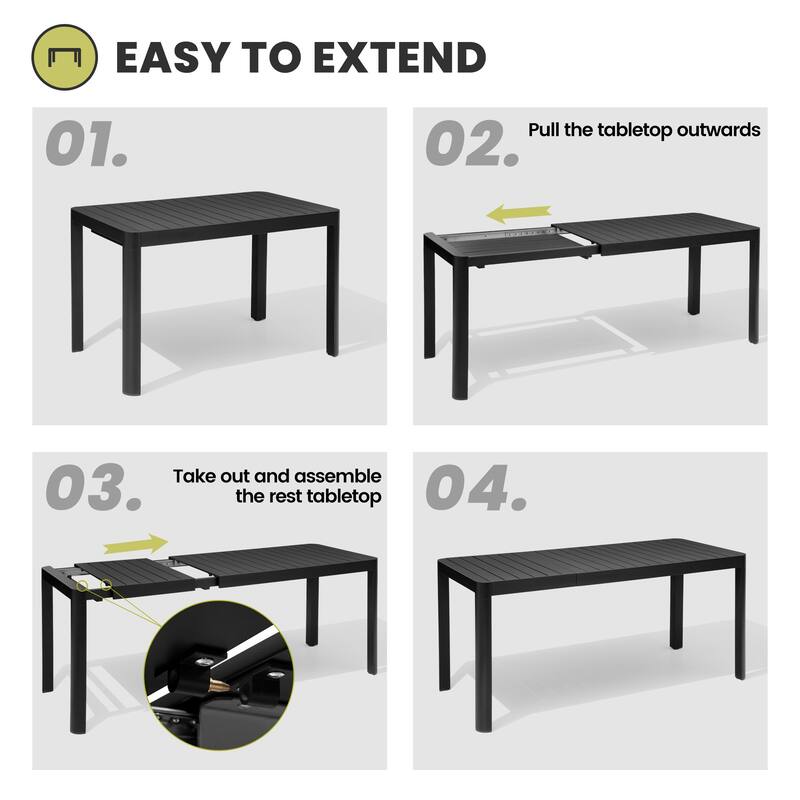 EASY TO EXTEND

01.

02. Pull the tabletop outwards

03. Take out and assemble the rest tabletop

04.