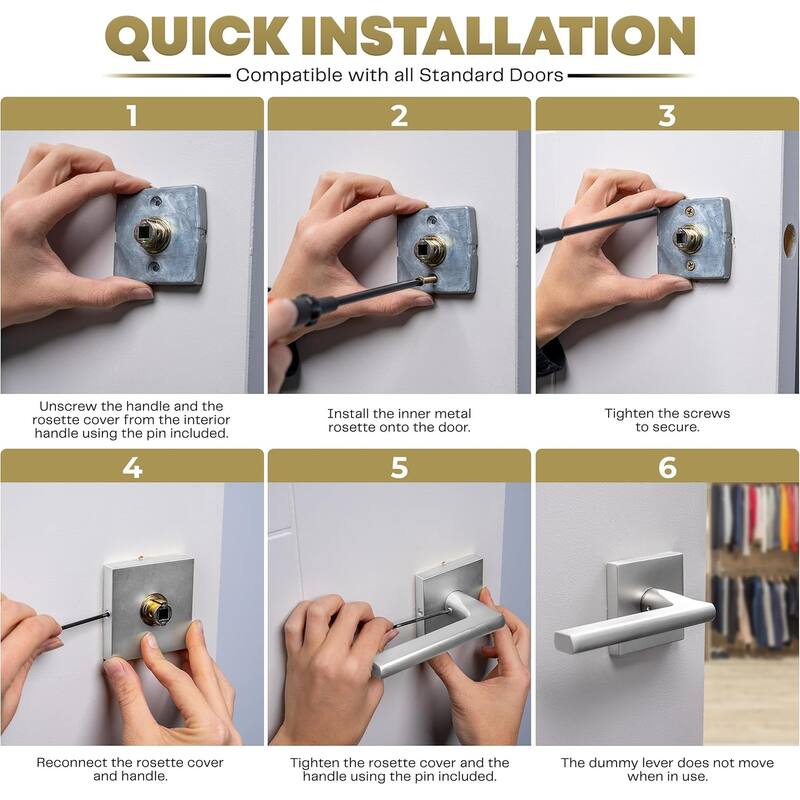 QUICK INSTALLATION

Compatible with all Standard Doors

1

Unscrew the handle and the rosette cover from the interior handle using the pin included.

2

Install the inner metal rosette onto the door.

3

Tighten the screws to secure.

4

Reconnect the rosette cover and handle.

5

Tighten the rosette cover and the handle using the pin included.

6

The dummy lever does not move when in use.