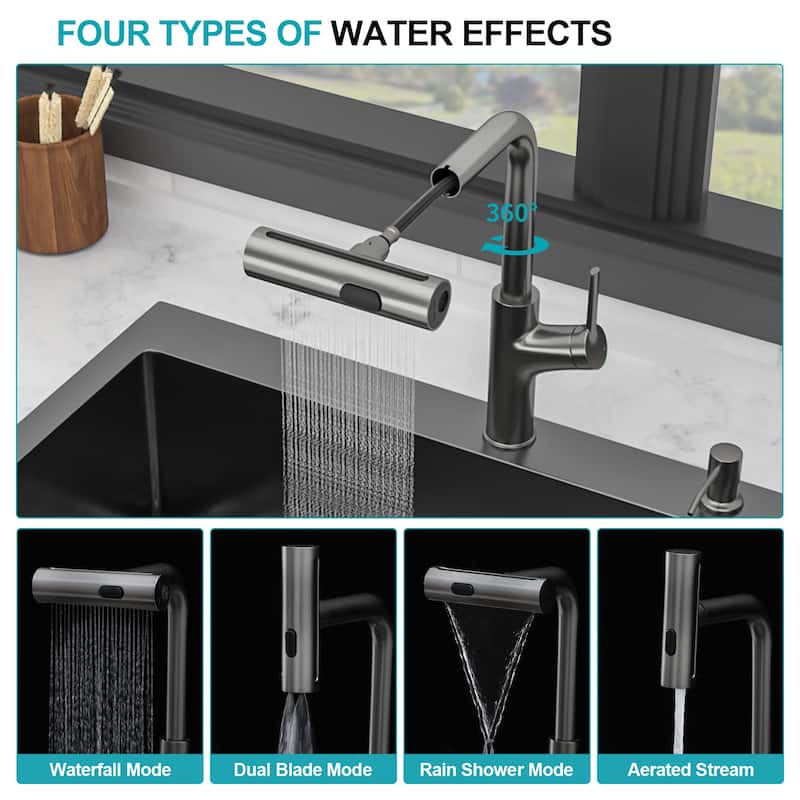 FOUR TYPES OF WATER EFFECTS

360°

Waterfall Mode

Dual Blade Mode

Rain Shower Mode

Aerated Stream