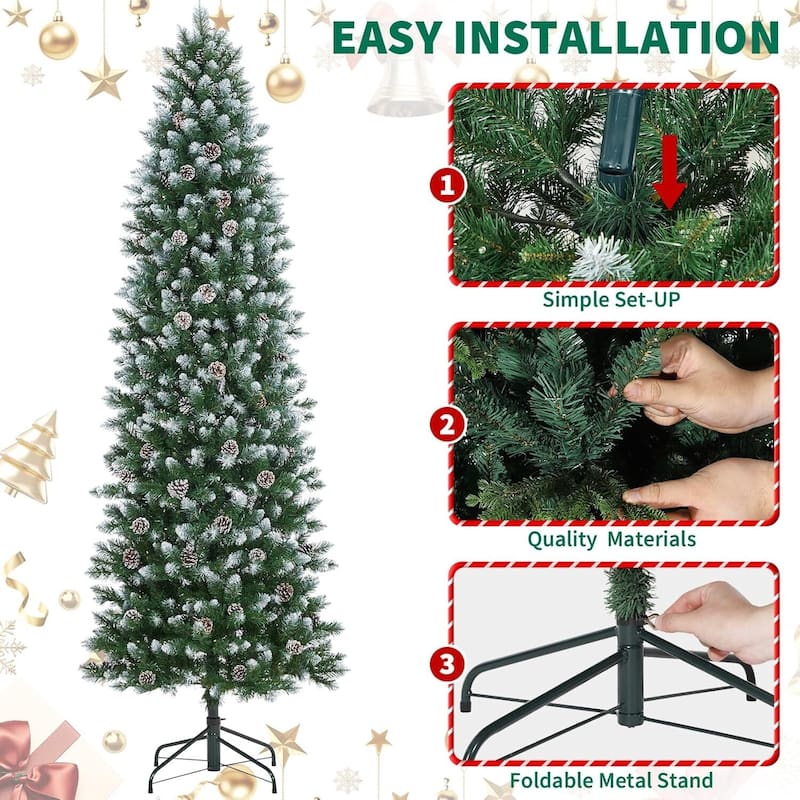 EASY INSTALLATION

1

Simple Set-UP

2

Quality Materials

3

Foldable Metal Stand