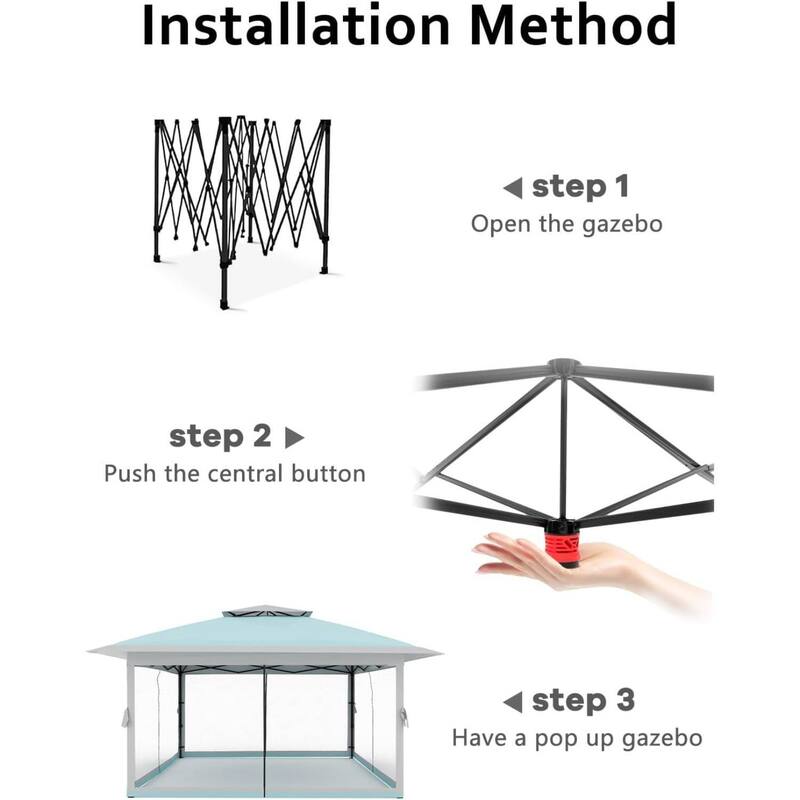 Installation Method

◀ step 1
Open the gazebo

step 2 ▶
Push the central button

◀ step 3
Have a pop up gazebo