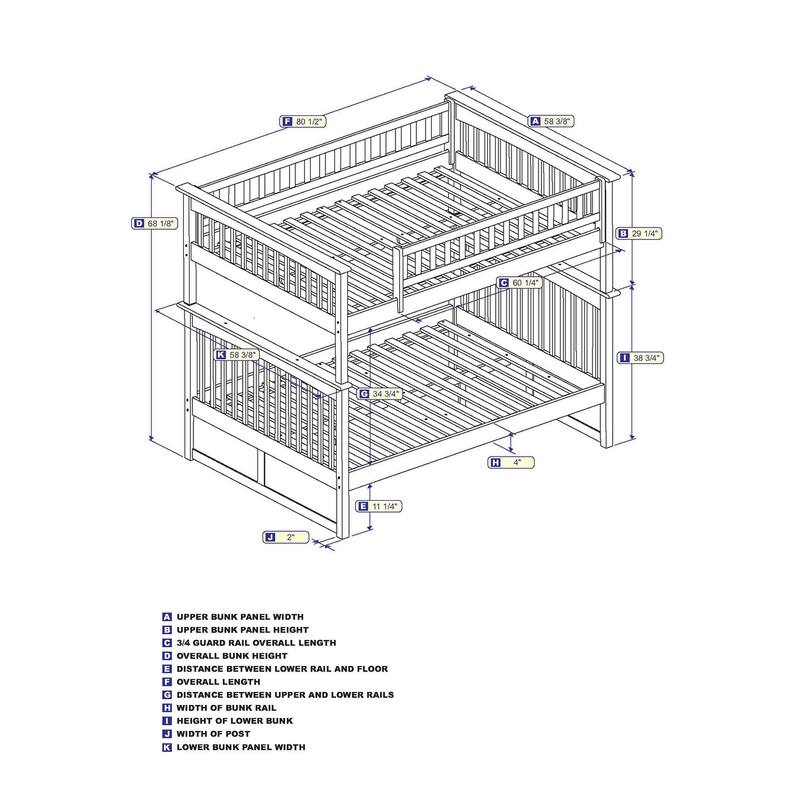 F 80 1/2"

A 58 3/8"

D 68 1/8"

B 29 1/4"

C 60 1/4"

K 58 3/8"

I 38 3/4"

G 34 3/4"

H 4"

E 11 1/4"

J 2"

A UPPER BUNK PANEL WIDTH
B UPPER BUNK PANEL HEIGHT
C 3/4 GUARD RAIL OVERALL LENGTH
D OVERALL BUNK HEIGHT
E DISTANCE BETWEEN LOWER RAIL AND FLOOR
F OVERALL LENGTH
G DISTANCE BETWEEN UPPER AND LOWER RAILS
H WIDTH OF BUNK RAIL
I HEIGHT OF LOWER BUNK
J WIDTH OF POST
K LOWER BUNK PANEL WIDTH