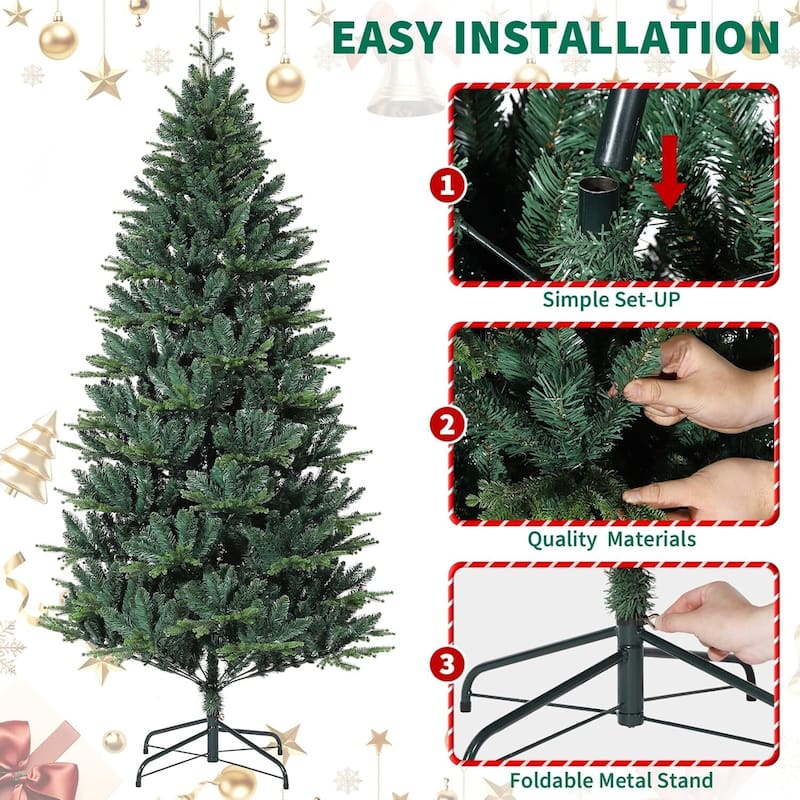 EASY INSTALLATION

1

Simple Set-UP

2

Quality Materials

3

Foldable Metal Stand