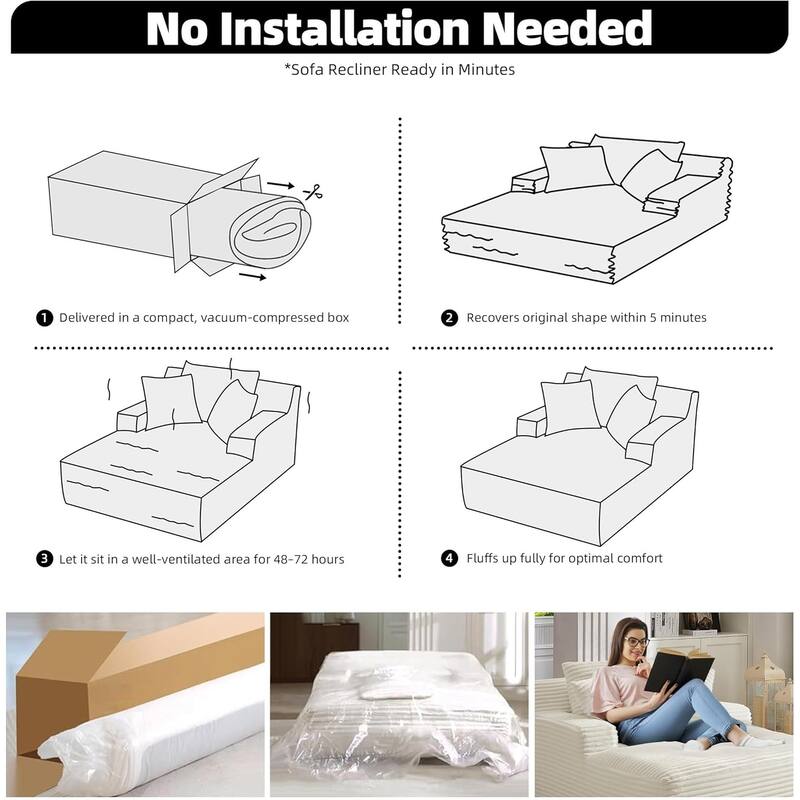 No Installation Needed

*Sofa Recliner Ready in Minutes

1 Delivered in a compact, vacuum-compressed box

2 Recovers original shape within 5 minutes

3 Let it sit in a well-ventilated area for 48-72 hours

4 Fluffs up fully for optimal comfort