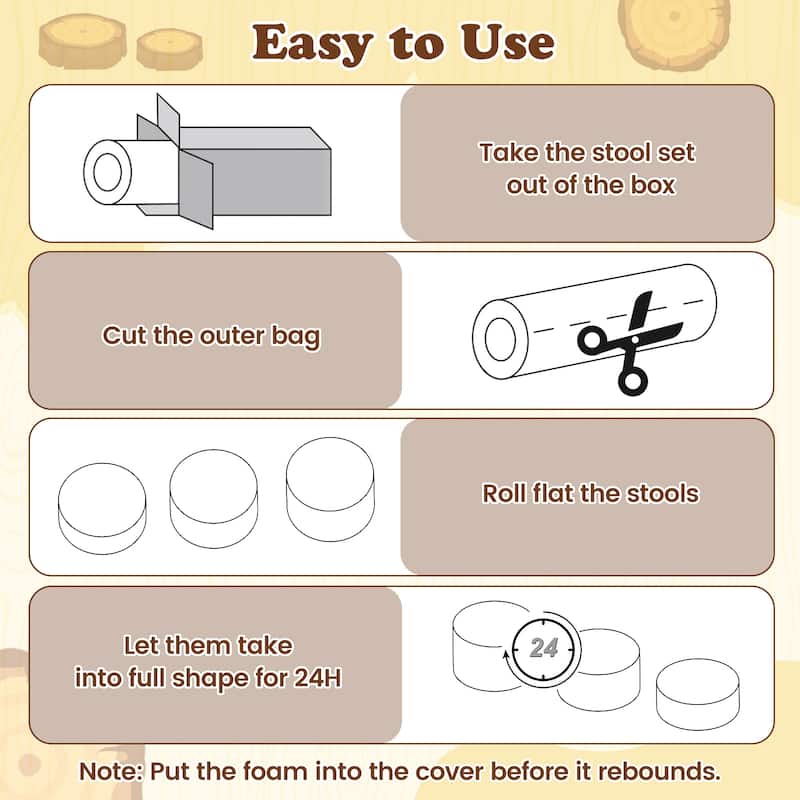 Easy to Use

Take the stool set out of the box

Cut the outer bag

Roll flat the stools

Let them take into full shape for 24H

24

Note: Put the foam into the cover before it rebounds.