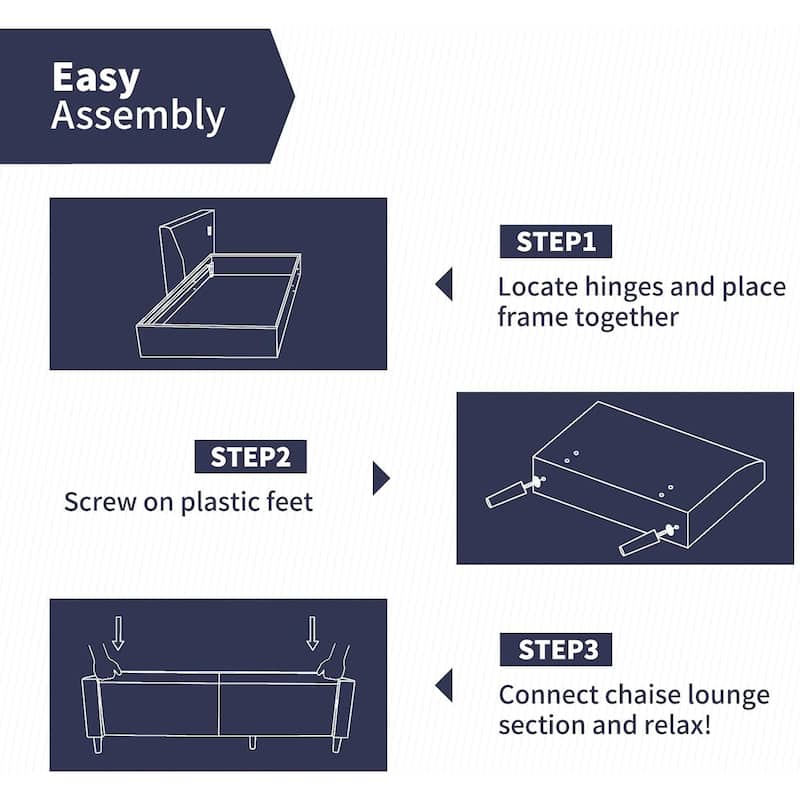 Easy Assembly

STEP1

Locate hinges and place frame together

STEP2

Screw on plastic feet

STEP3

Connect chaise lounge section and relax!