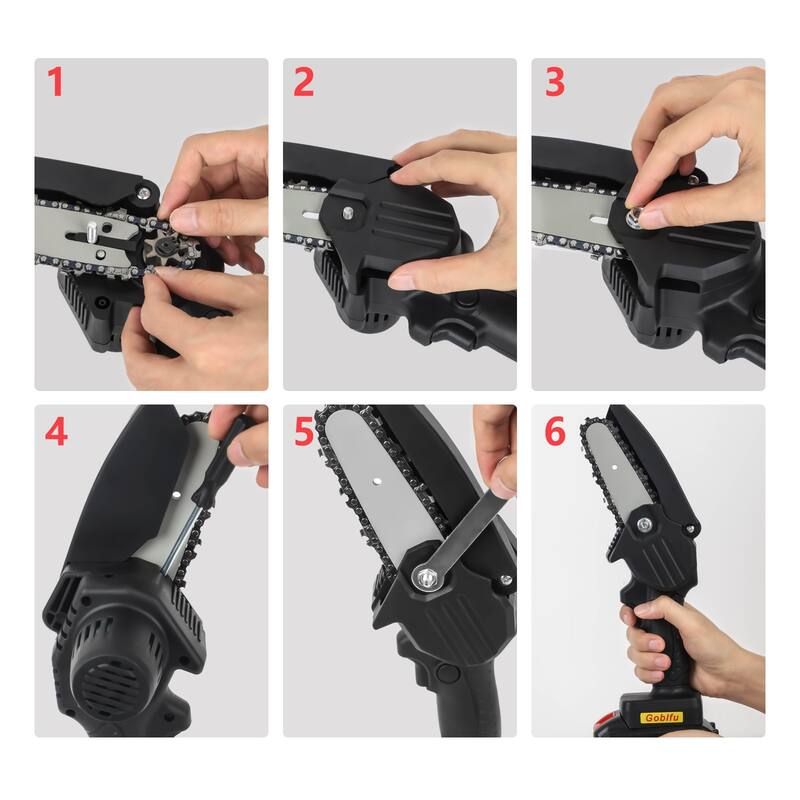 1
2
3
4
5
6
Goblfu