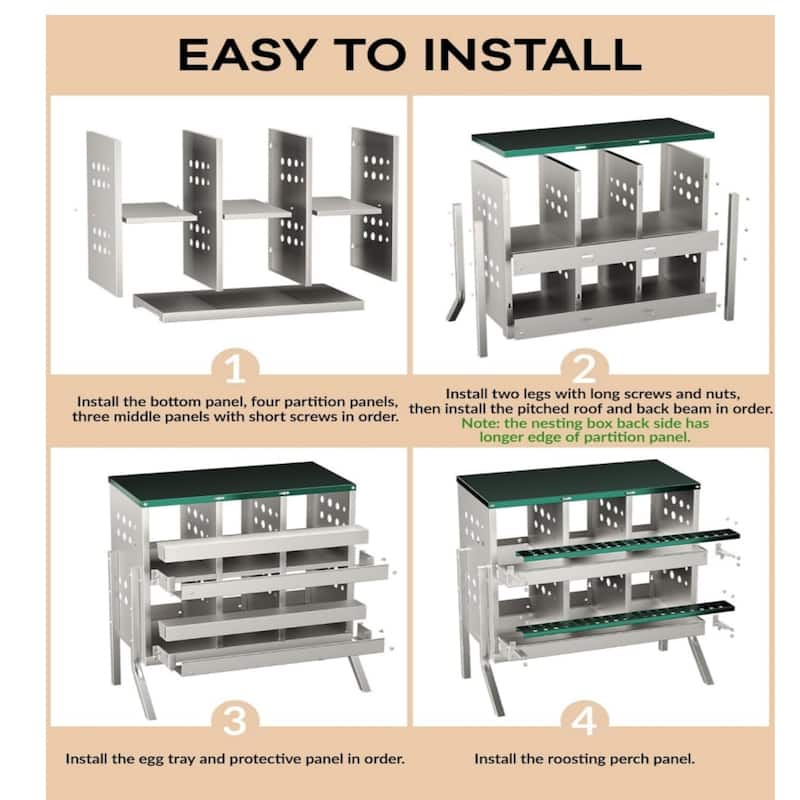 EASY TO INSTALL

1

Install the bottom panel, four partition panels, three middle panels with short screws in order.

2

Install two legs with long screws and nuts, then install the pitched roof and back beam in order.
Note: the nesting box back side has longer edge of partition panel.

3

Install the egg tray and protective panel in order.

4

Install the roosting perch panel.