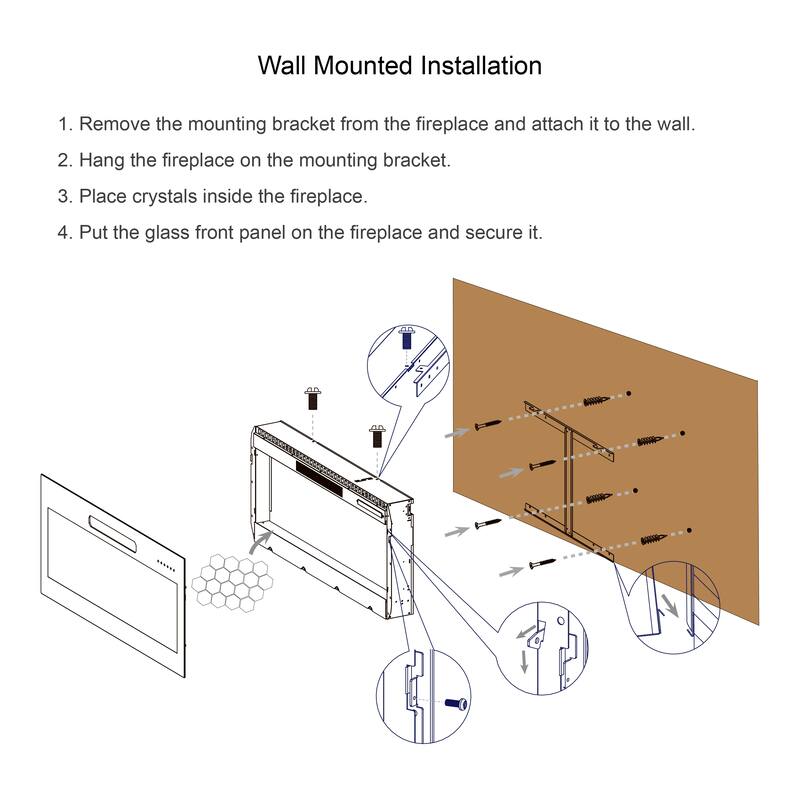 Wall Mounted Installation

1. Remove the mounting bracket from the fireplace and attach it to the wall.

2. Hang the fireplace on the mounting bracket.

3. Place crystals inside the fireplace.

4. Put the glass front panel on the fireplace and secure it.