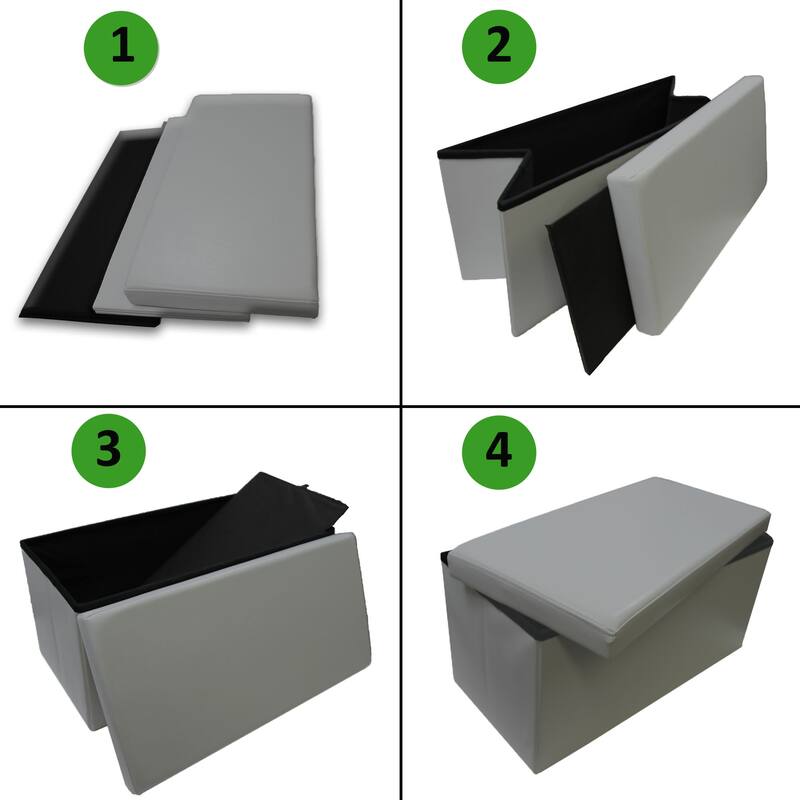 1

2

3

4