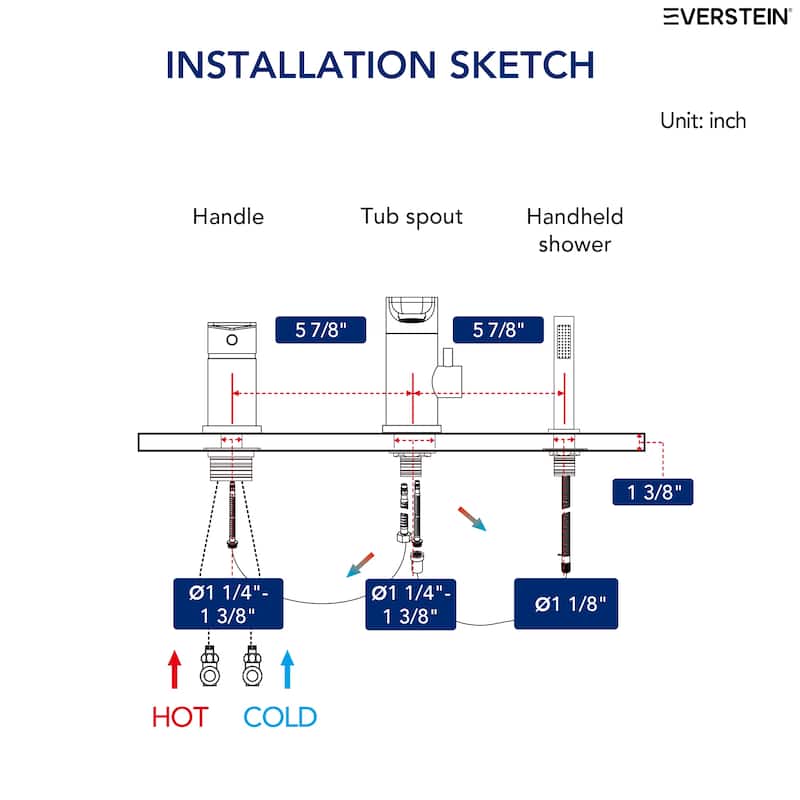 EVERSTEIN

INSTALLATION SKETCH

Unit: inch

Handle

Tub spout

Handheld shower

5 7/8"

5 7/8"

1 3/8"

Ø1 1/4"- 1 3/8"

Ø1 1/4"- 1 3/8"

Ø1 1/8"

HOT

COLD