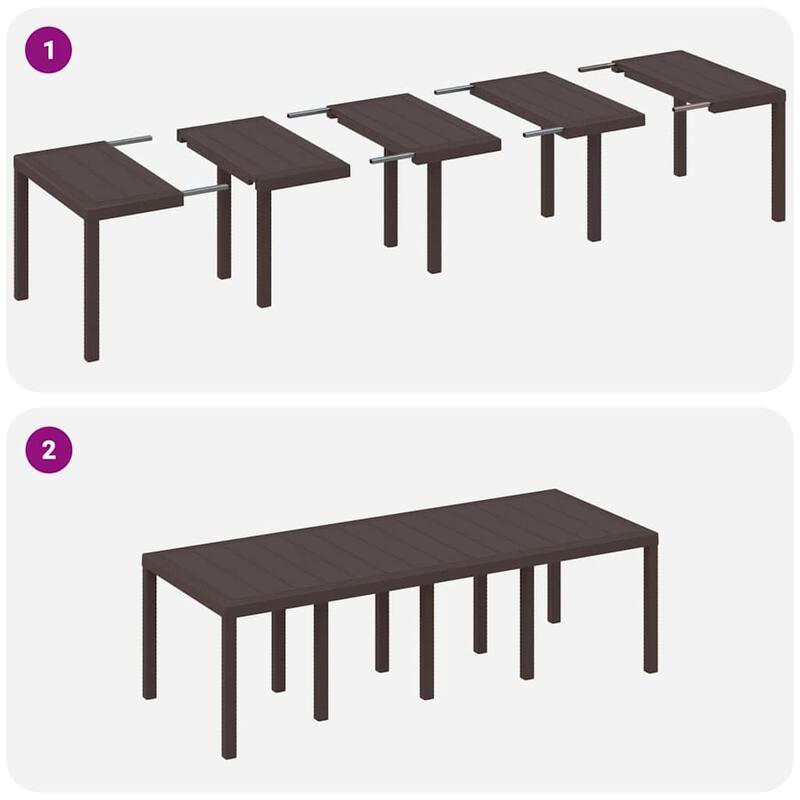 1

2