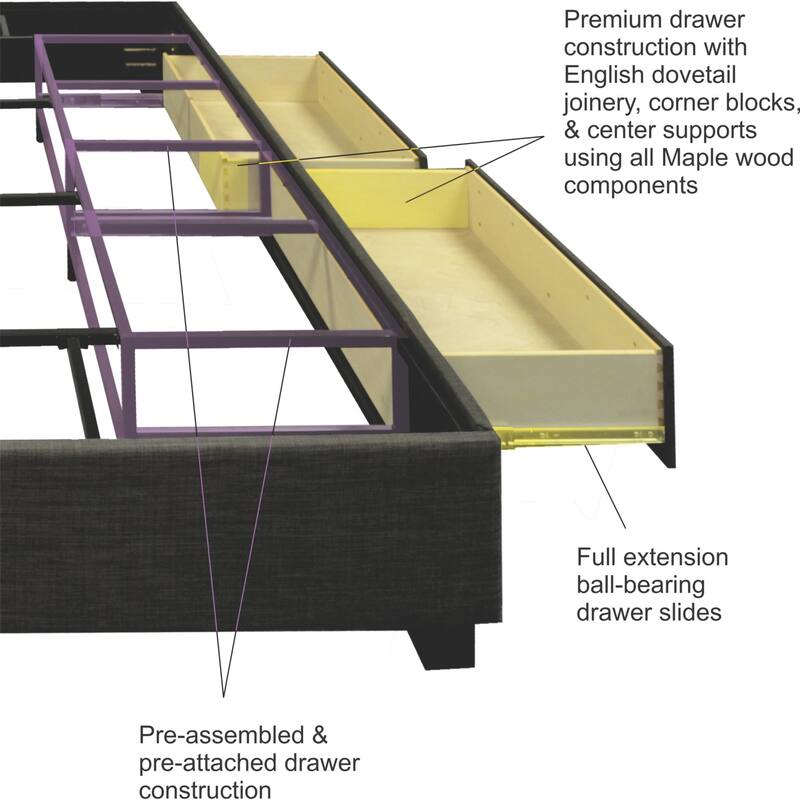 Premium drawer construction with English dovetail joinery, corner blocks, & center supports using all Maple wood components

Full extension ball-bearing drawer slides

Pre-assembled & pre-attached drawer construction