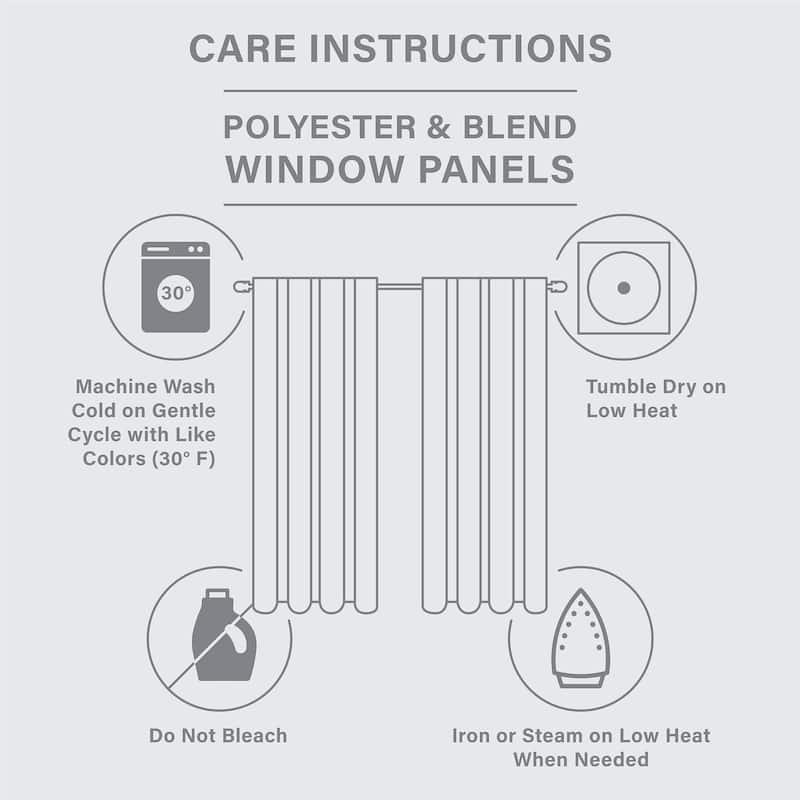 CARE INSTRUCTIONS

POLYESTER & BLEND WINDOW PANELS

30°

Machine Wash Cold on Gentle Cycle with Like Colors (30° F)

Tumble Dry on Low Heat

Do Not Bleach

Iron or Steam on Low Heat When Needed