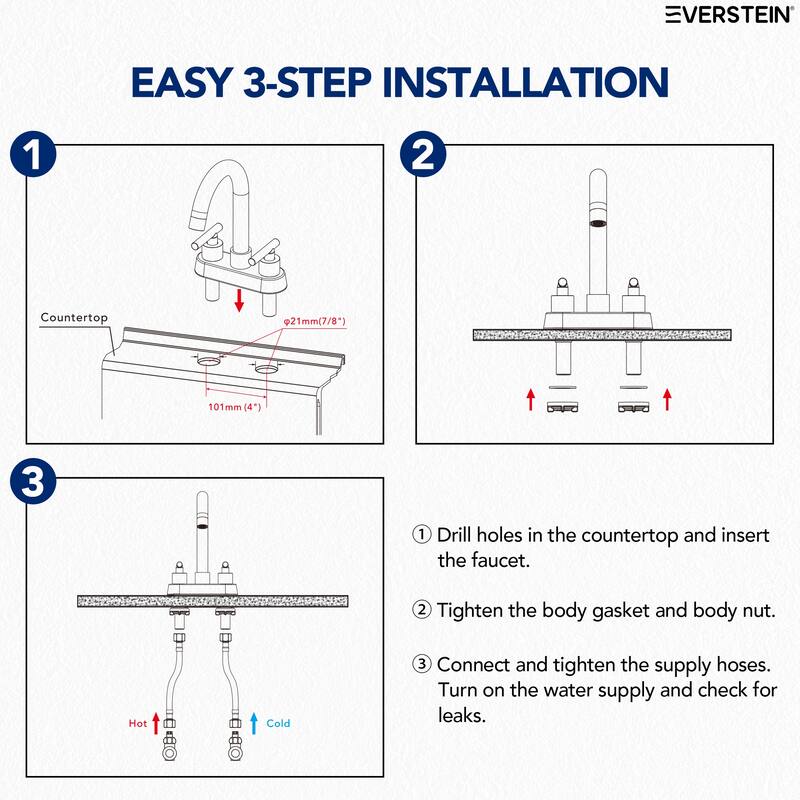 EVERSTEIN®

EASY 3-STEP INSTALLATION

1

Countertop

φ21mm(7/8")

101mm (4")

2

3

Hot

Cold

① Drill holes in the countertop and insert the faucet.

② Tighten the body gasket and body nut.

③ Connect and tighten the supply hoses. Turn on the water supply and check for leaks.