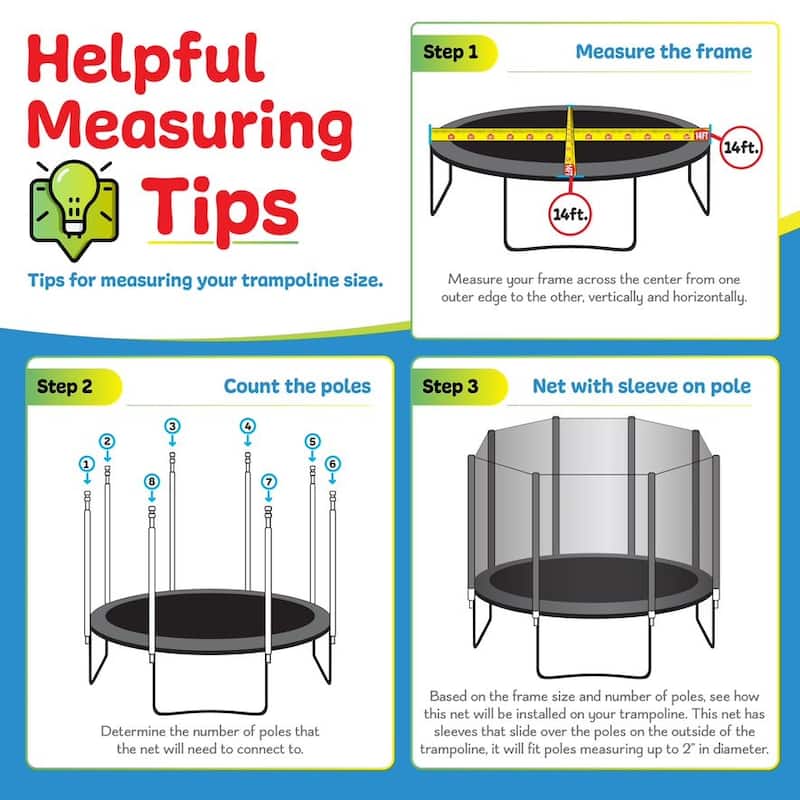 Helpful Measuring Tips

Tips for measuring your trampoline size.

Step 1

Measure the frame

14FT

14ft.

14FT

14ft.

Measure your frame across the center from one outer edge to the other, vertically and horizontally.

Step 2

Count the poles

1 2 3 4 5 6 7 8

Determine the number of poles that the net will need to connect to.

Step 3

Net with sleeve on pole

Based on the frame size and number of poles, see how this net will be installed on your trampoline. This net has sleeves that slide over the poles on the outside of the trampoline, it will fit poles measuring up to 2" in diameter.