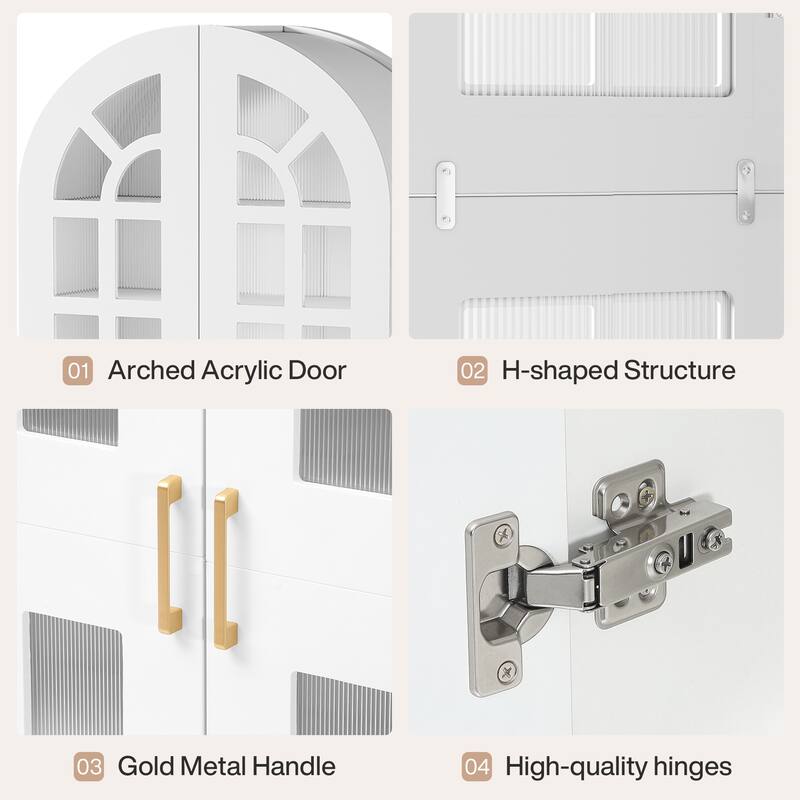 01 Arched Acrylic Door

02 H-shaped Structure

03 Gold Metal Handle

04 High-quality hinges