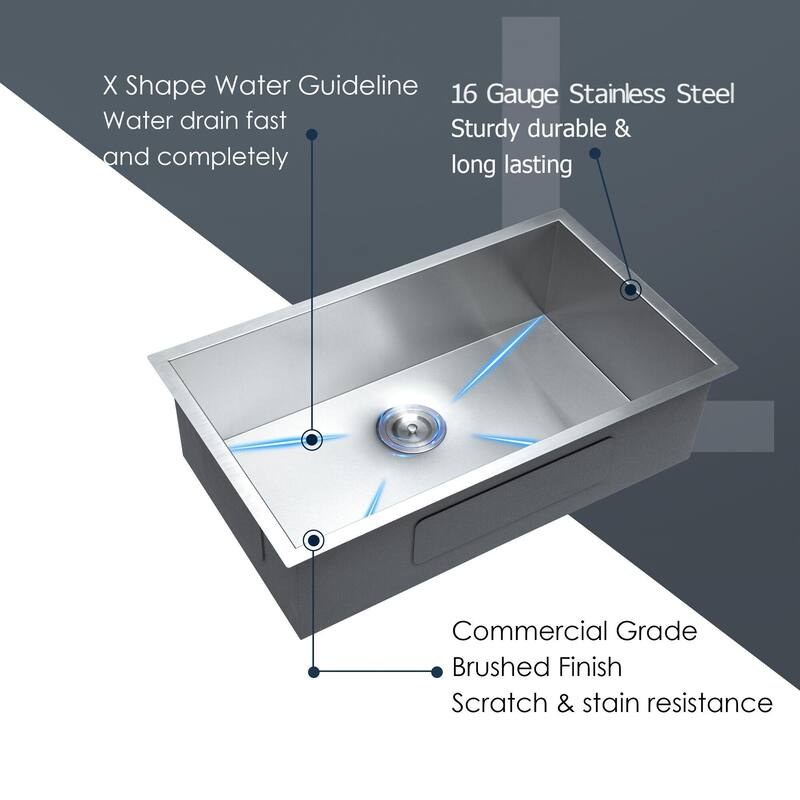 X Shape Water Guideline
Water drain fast
and completely

16 Gauge Stainless Steel
Sturdy durable &
long lasting

Commercial Grade
Brushed Finish
Scratch & stain resistance