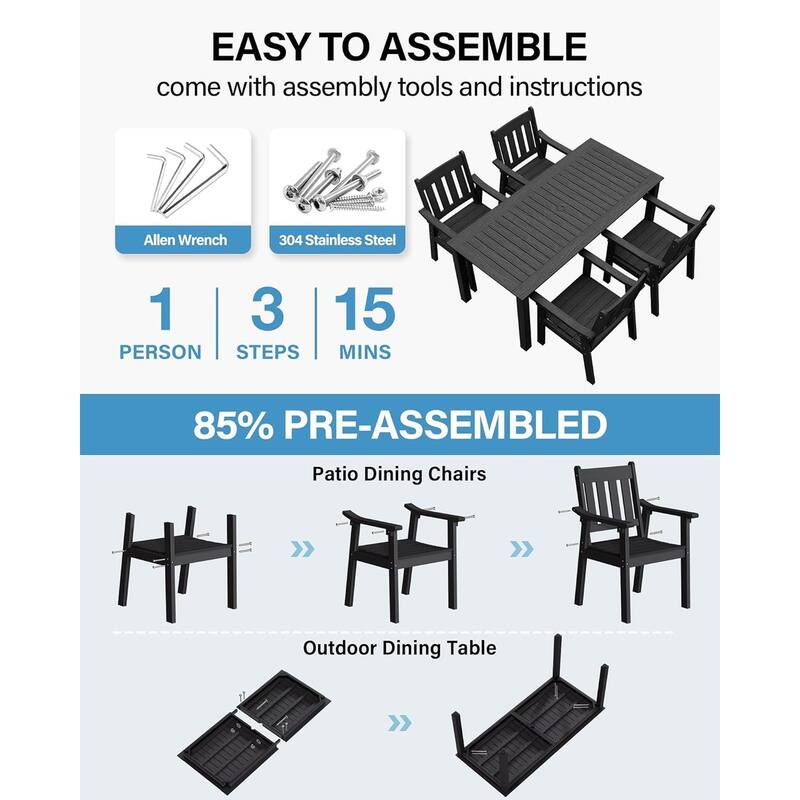 EASY TO ASSEMBLE
come with assembly tools and instructions

Allen Wrench

304 Stainless Steel

1
PERSON

3
STEPS

15
MINS

85% PRE-ASSEMBLED

Patio Dining Chairs

Outdoor Dining Table