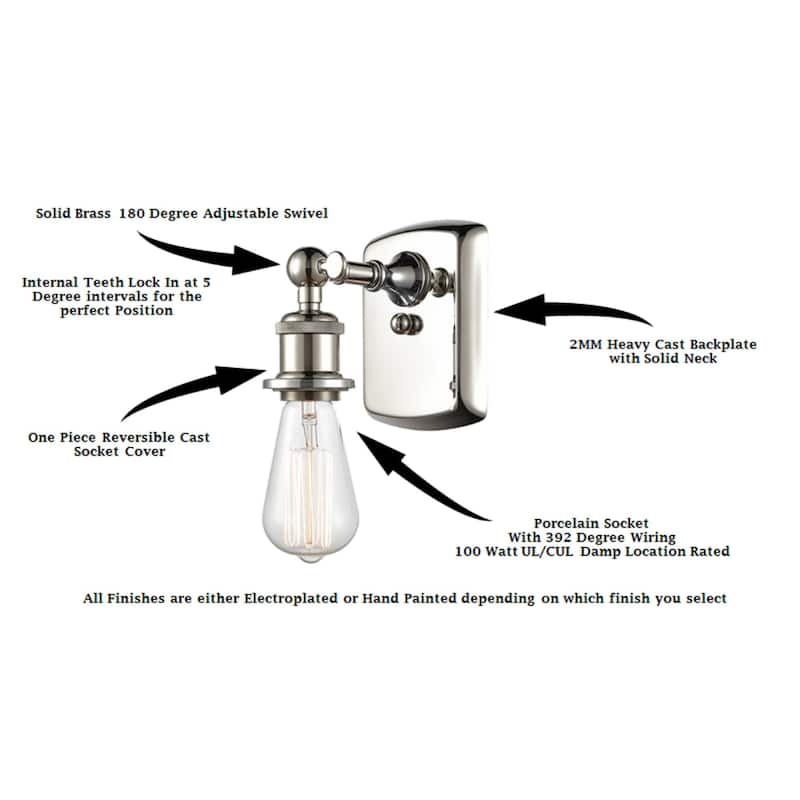 Solid Brass 180 Degree Adjustable Swivel

Internal Teeth Lock In at 5 Degree intervals for the perfect Position

2MM Heavy Cast Backplate with Solid Neck

One Piece Reversible Cast Socket Cover

Porcelain Socket
With 392 Degree Wiring
100 Watt UL/CUL Damp Location Rated

All Finishes are either Electroplated or Hand Painted depending on which finish you select