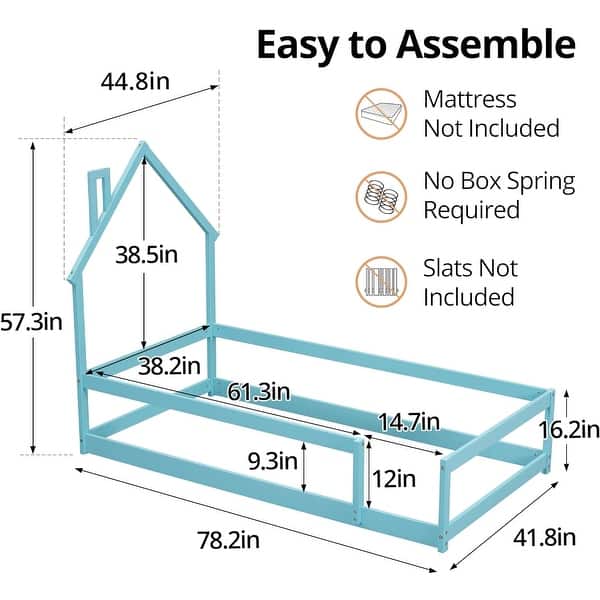 Easy to Assemble

Mattress Not Included

No Box Spring Required

Slats Not Included

44.8in

57.3in

38.5in

38.2in

61.3in

14.7in

16.2in

9.3in

12in

78.2in

41.8in