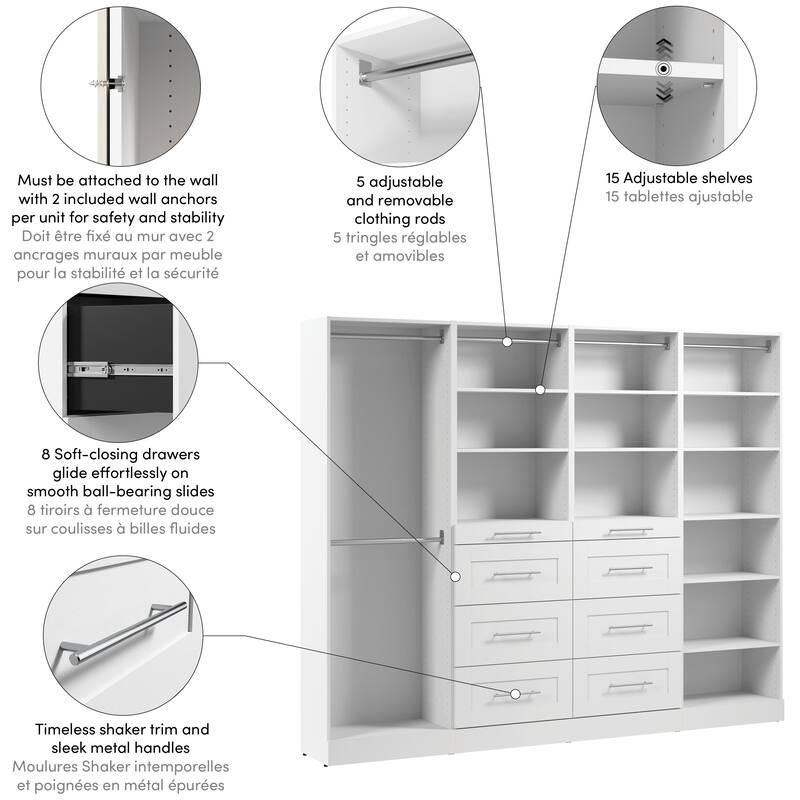 Must be attached to the wall with 2 included wall anchors per unit for safety and stability
Doit être fixé au mur avec 2 ancrages muraux par meuble pour la stabilité et la sécurité

5 adjustable and removable clothing rods
5 tringles réglables et amovibles

15 Adjustable shelves
15 tablettes ajustable

8 Soft-closing drawers glide effortlessly on smooth ball-bearing slides
8 tiroirs à fermeture douce sur coulisses à billes fluides

Timeless shaker trim and sleek metal handles
Moulures Shaker intemporelles et poignées en métal épurées