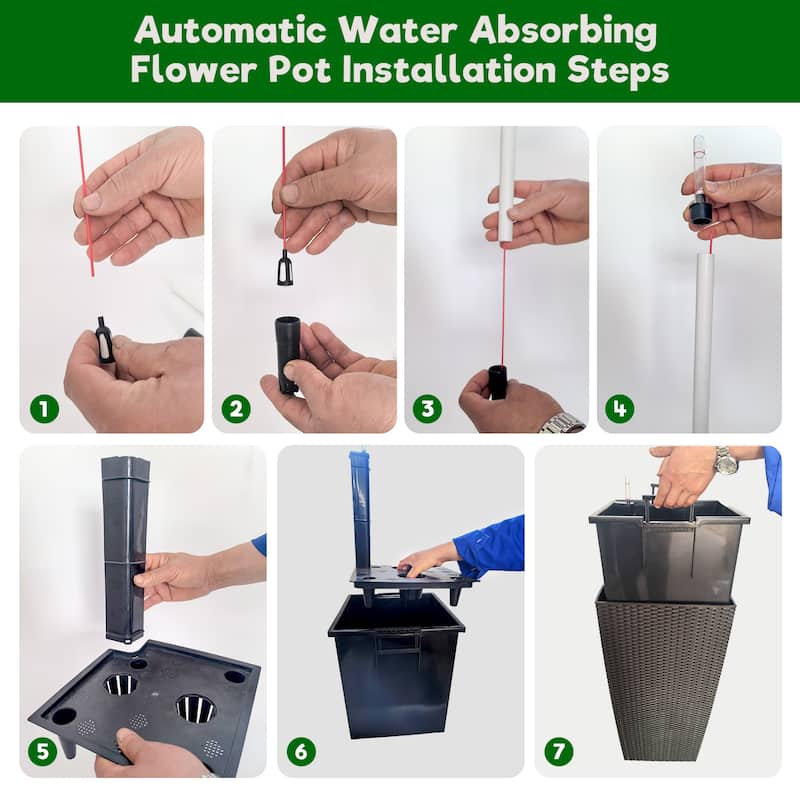 Automatic Water Absorbing Flower Pot Installation Steps

1

2

3

4

5

6

7