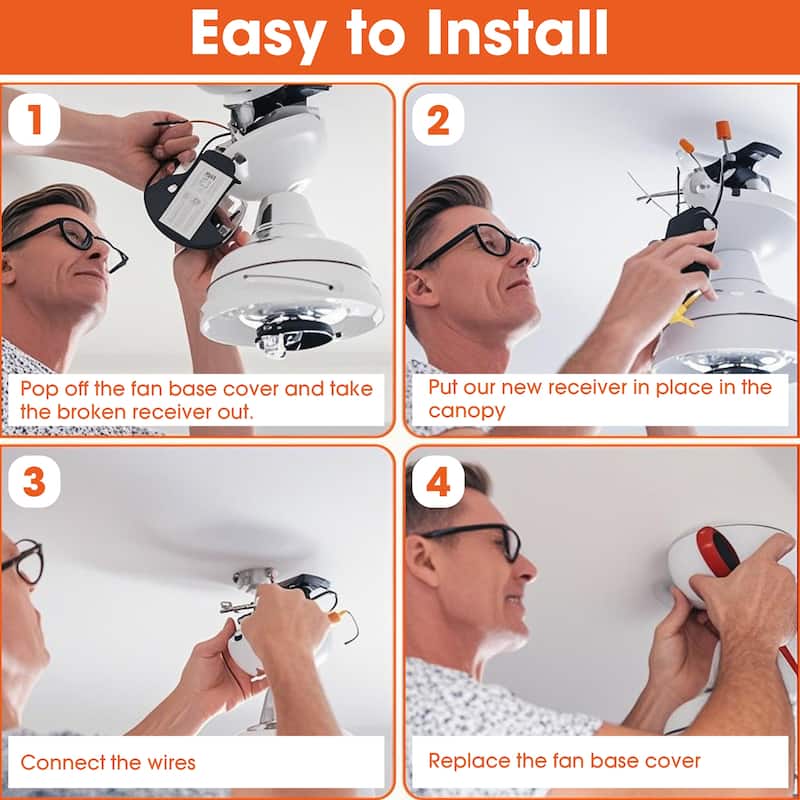 Easy to Install

1

Pop off the fan base cover and take the broken receiver out.

2

Put our new receiver in place in the canopy

3

Connect the wires

4

Replace the fan base cover