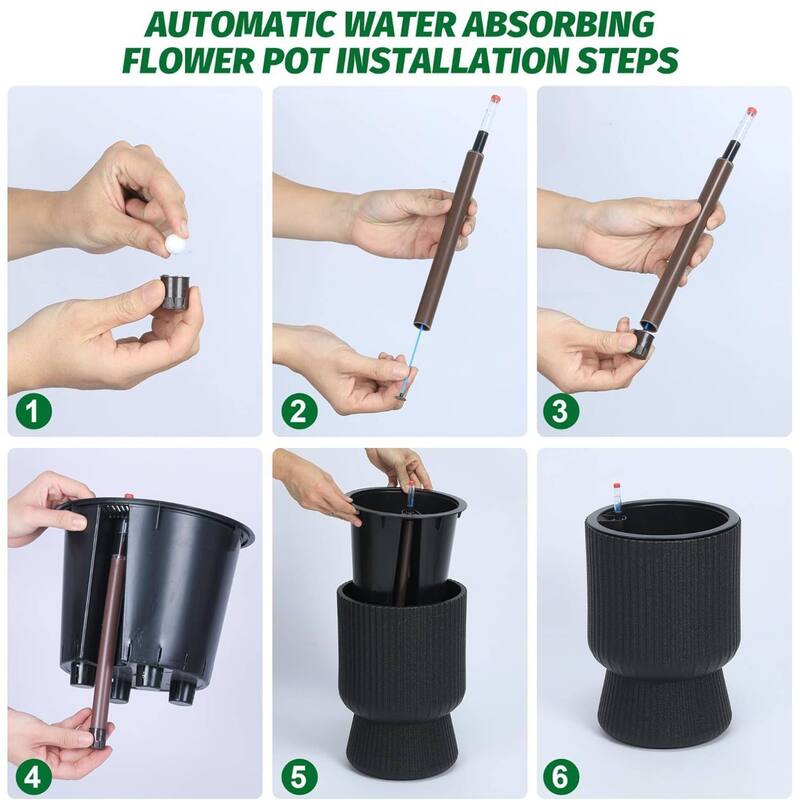 AUTOMATIC WATER ABSORBING FLOWER POT INSTALLATION STEPS

1

2

3

4

5

6