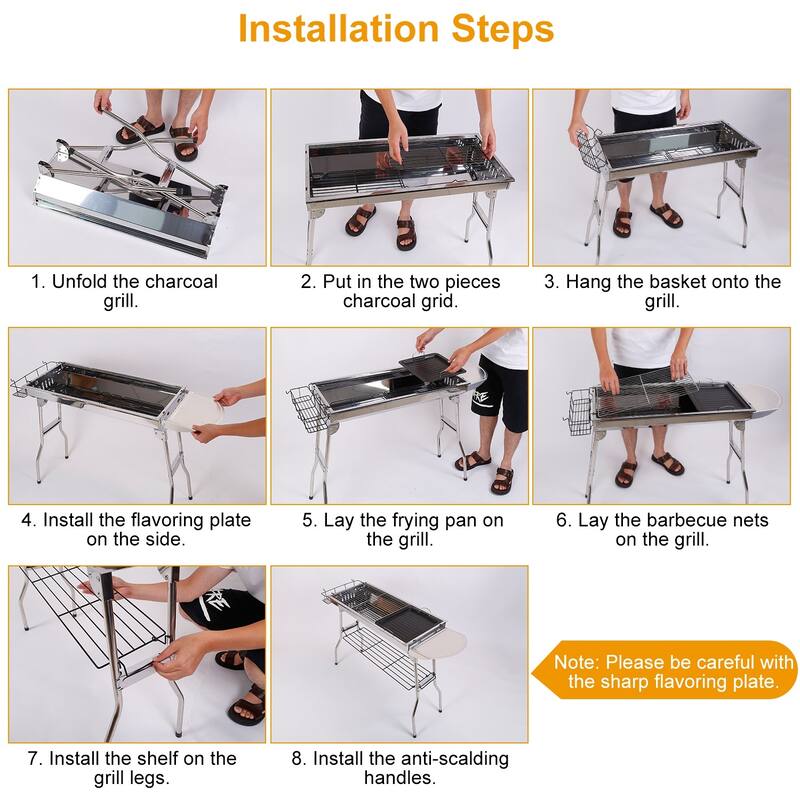 Installation Steps

1. Unfold the charcoal grill.

2. Put in the two pieces charcoal grid.

3. Hang the basket onto the grill.

4. Install the flavoring plate on the side.

5. Lay the frying pan on the grill.

6. Lay the barbecue nets on the grill.

7. Install the shelf on the grill legs.

8. Install the anti-scalding handles.

Note: Please be careful with the sharp flavoring plate.