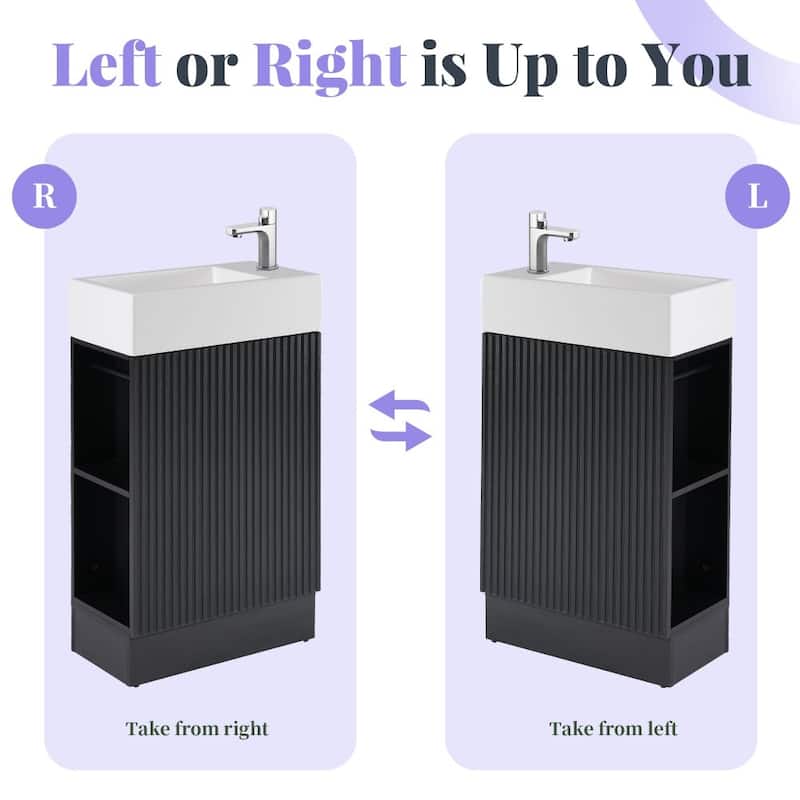 Left or Right is Up to You

R

Take from right

L

Take from left