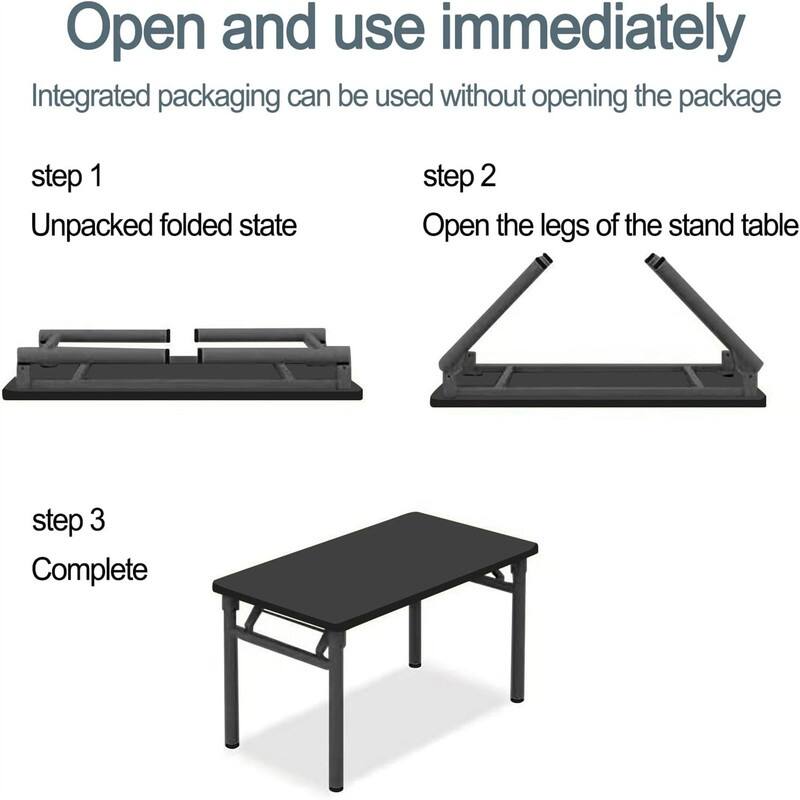 Open and use immediately

Integrated packaging can be used without opening the package

step 1

Unpacked folded state

step 2

Open the legs of the stand table

step 3

Complete