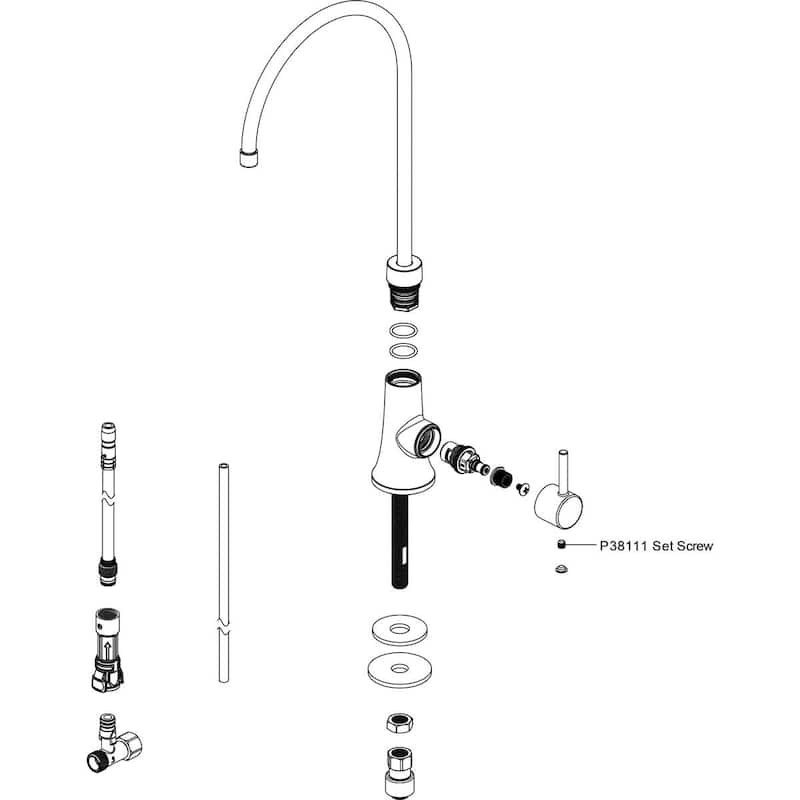 P38111 Set Screw