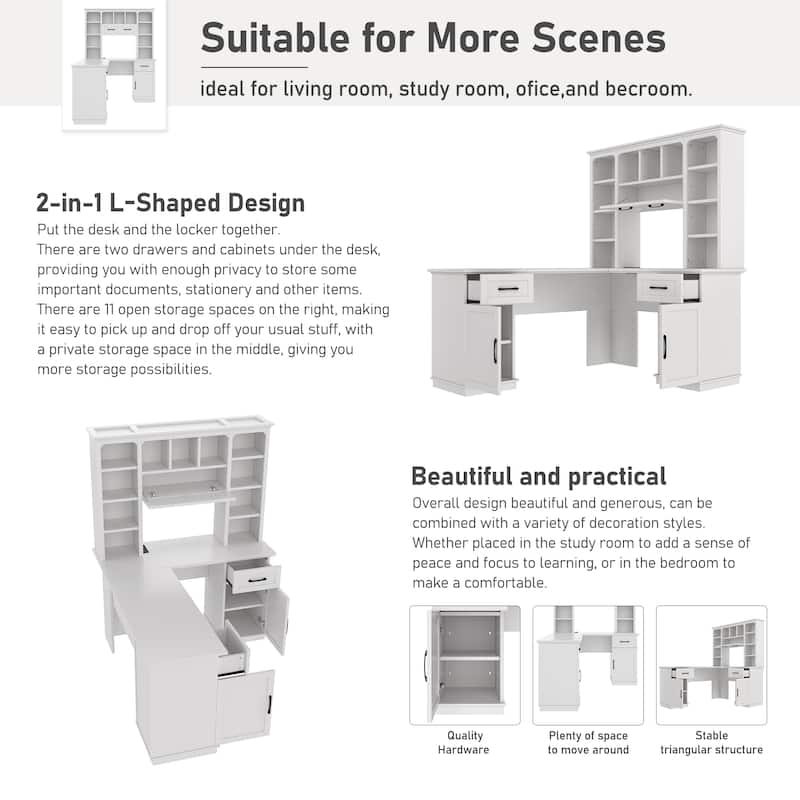 Suitable for More Scenes

ideal for living room, study room, ofice,and becroom.

2-in-1 L-Shaped Design

Put the desk and the locker together.
There are two drawers and cabinets under the desk, providing you with enough privacy to store some important documents, stationery and other items.
There are 11 open storage spaces on the right, making it easy to pick up and drop off your usual stuff, with a private storage space in the middle, giving you more storage possibilities.

Beautiful and practical

Overall design beautiful and generous, can be combined with a variety of decoration styles.
Whether placed in the study room to add a sense of peace and focus to learning, or in the bedroom to make a comfortable.

Quality Hardware

Plenty of space to move around

Stable triangular structure