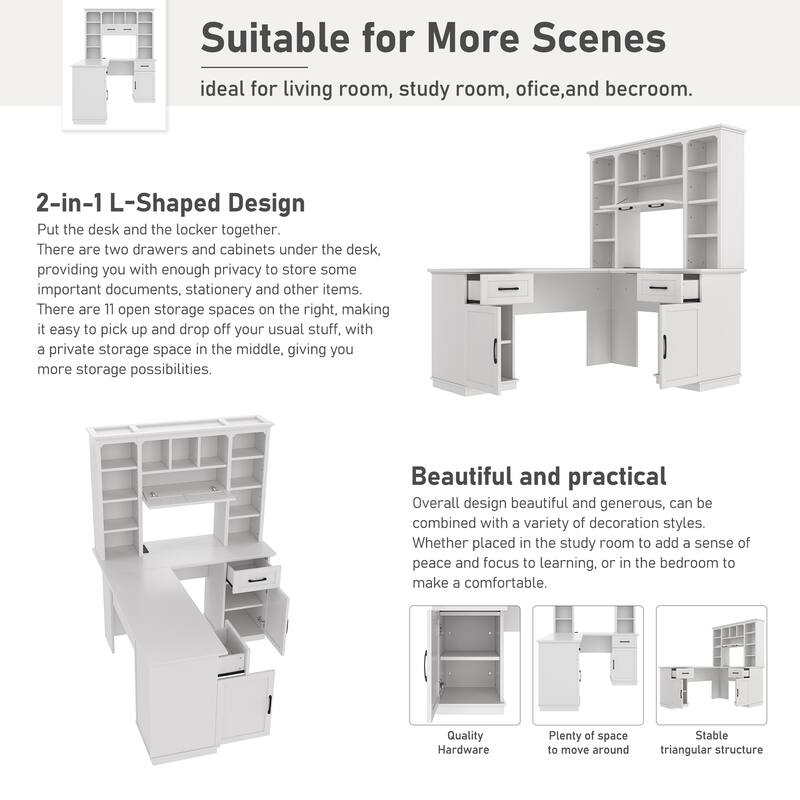 Suitable for More Scenes

ideal for living room, study room, ofice,and becroom.

2-in-1 L-Shaped Design

Put the desk and the locker together.
There are two drawers and cabinets under the desk, providing you with enough privacy to store some important documents, stationery and other items.
There are 11 open storage spaces on the right, making it easy to pick up and drop off your usual stuff, with a private storage space in the middle, giving you more storage possibilities.

Beautiful and practical

Overall design beautiful and generous, can be combined with a variety of decoration styles.
Whether placed in the study room to add a sense of peace and focus to learning, or in the bedroom to make a comfortable.

Quality Hardware

Plenty of space to move around

Stable triangular structure