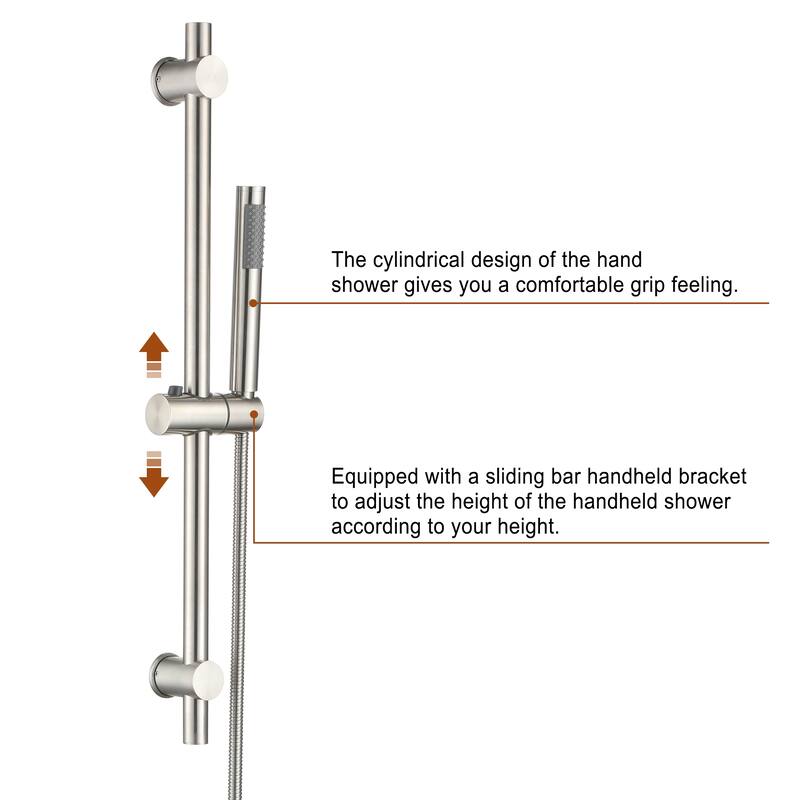 The cylindrical design of the hand shower gives you a comfortable grip feeling.

Equipped with a sliding bar handheld bracket to adjust the height of the handheld shower according to your height.