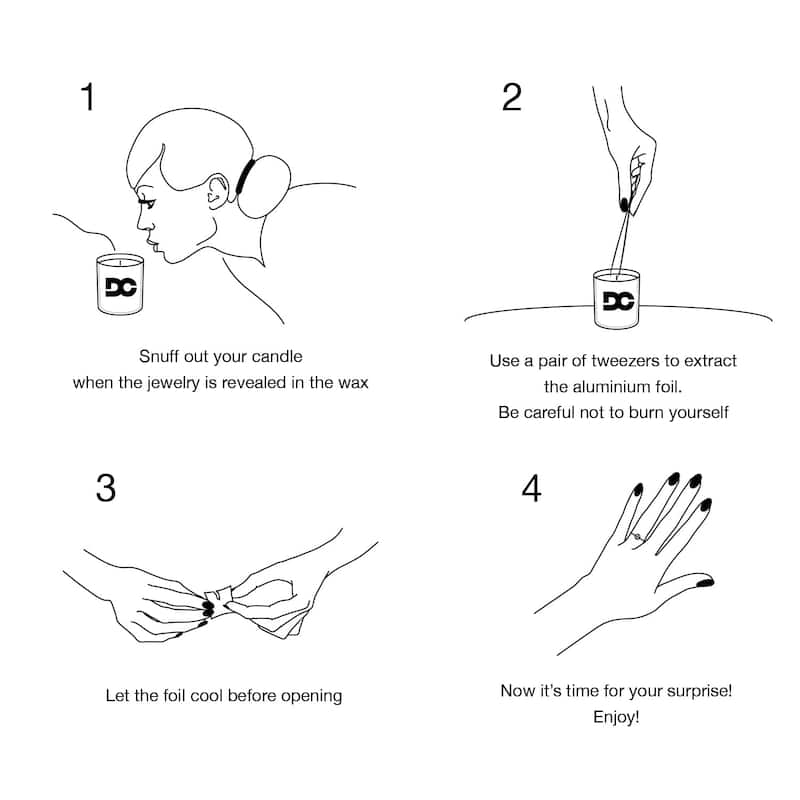 1

DC

Snuff out your candle
when the jewelry is revealed in the wax

2

DC

Use a pair of tweezers to extract
the aluminium foil.
Be careful not to burn yourself

3

Let the foil cool before opening

4

Now it's time for your surprise!
Enjoy!