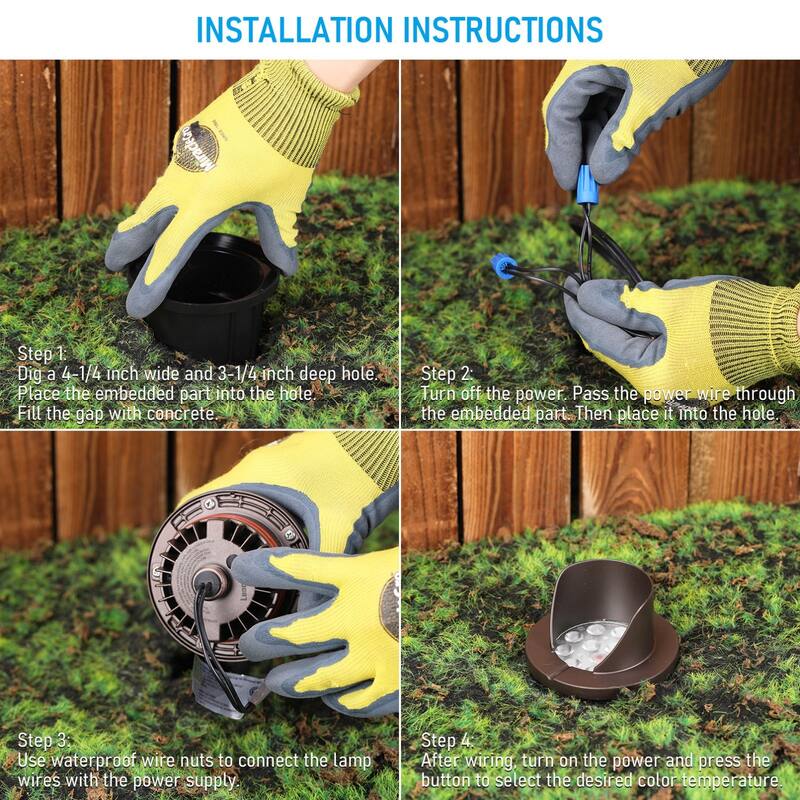 INSTALLATION INSTRUCTIONS

Step 1:
Dig a 4-1/4 inch wide and 3-1/4 inch deep hole. Place the embedded part into the hole. Fill the gap with concrete.

Step 2:
Turn off the power. Pass the power wire through the embedded part. Then place it into the hole.

Step 3:
Use waterproof wire nuts to connect the lamp wires with the power supply.

Step 4:
After wiring, turn on the power and press the button to select the desired color temperature.