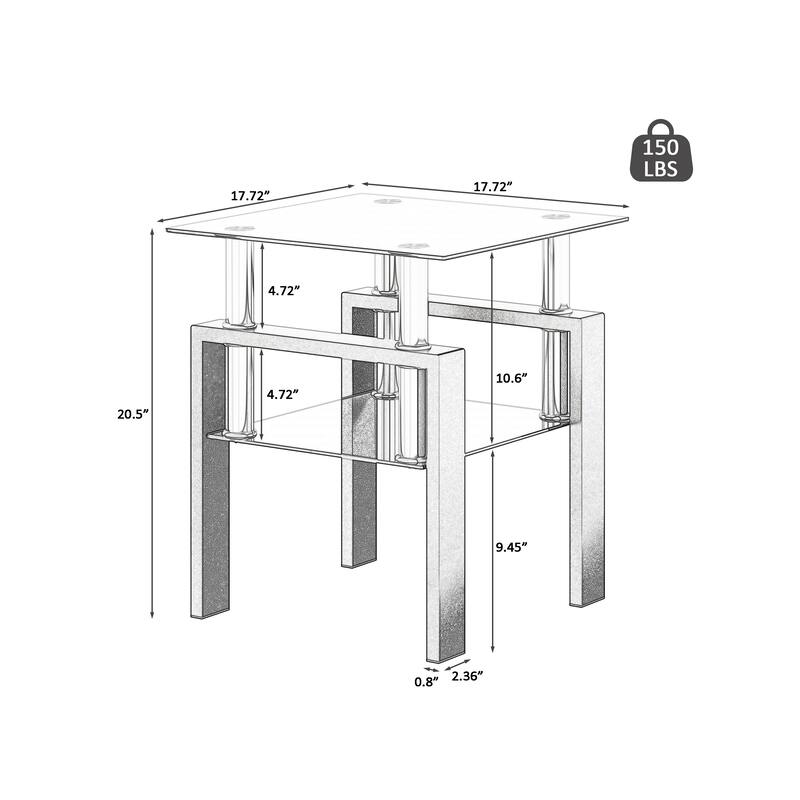 150 LBS

17.72”

17.72”

4.72”

4.72”

10.6”

20.5”

9.45”

0.8”

2.36”