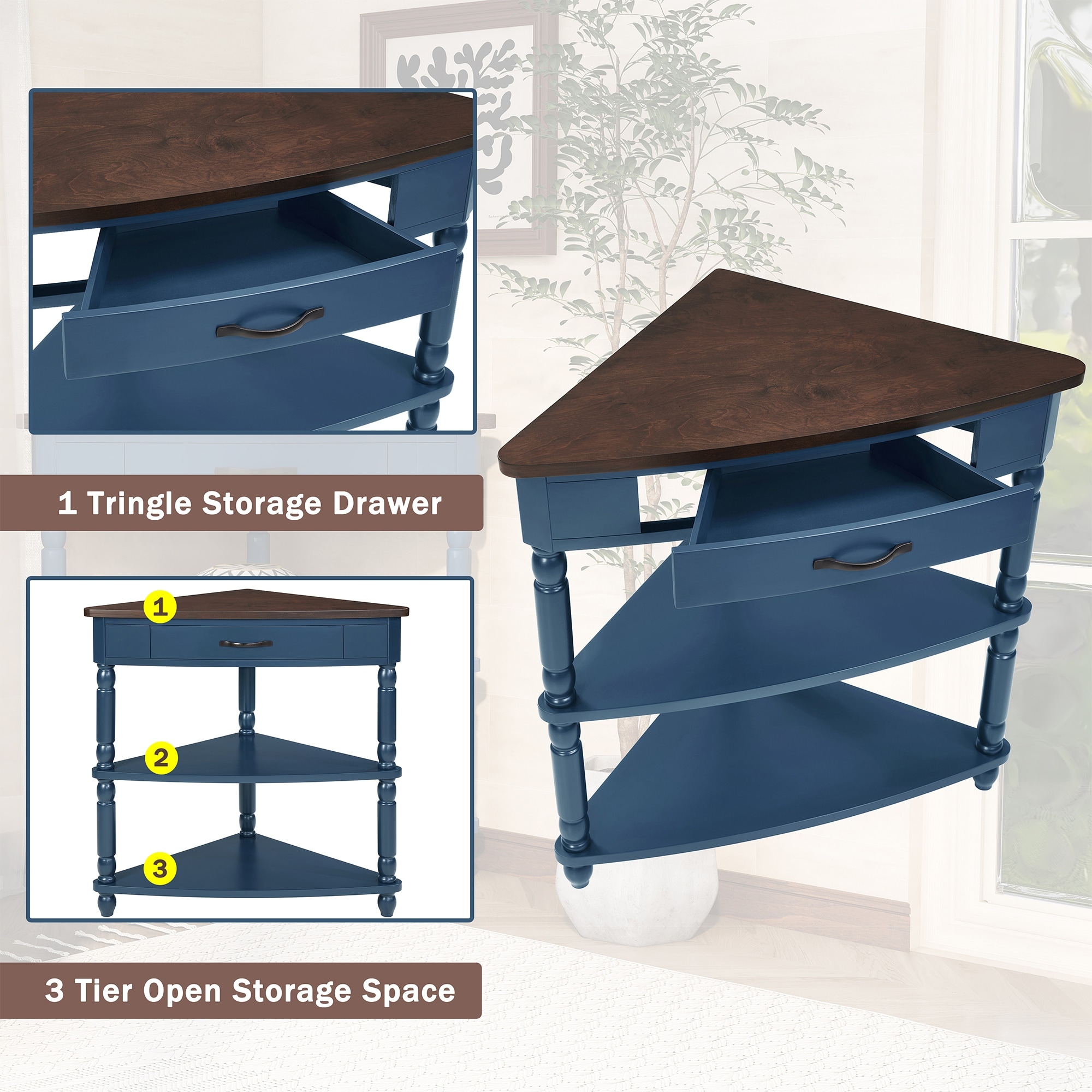 1 Tringle Storage Drawer

1

2

3

3 Tier Open Storage Space