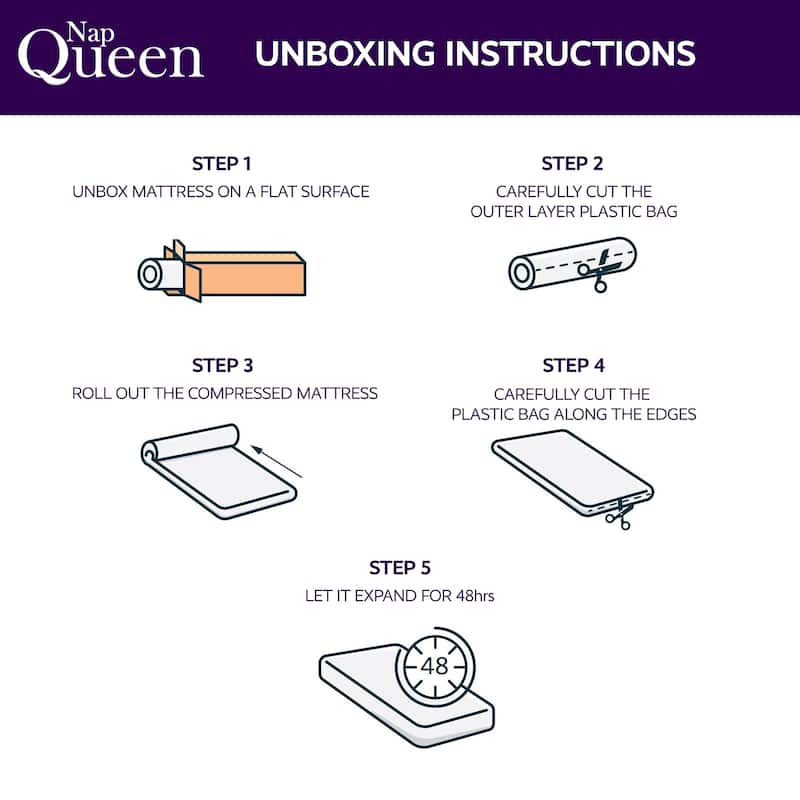 Nap Queen

UNBOXING INSTRUCTIONS

STEP 1
UNBOX MATTRESS ON A FLAT SURFACE

STEP 2
CAREFULLY CUT THE OUTER LAYER PLASTIC BAG

STEP 3
ROLL OUT THE COMPRESSED MATTRESS

STEP 4
CAREFULLY CUT THE PLASTIC BAG ALONG THE EDGES

STEP 5
LET IT EXPAND FOR 48hrs

48