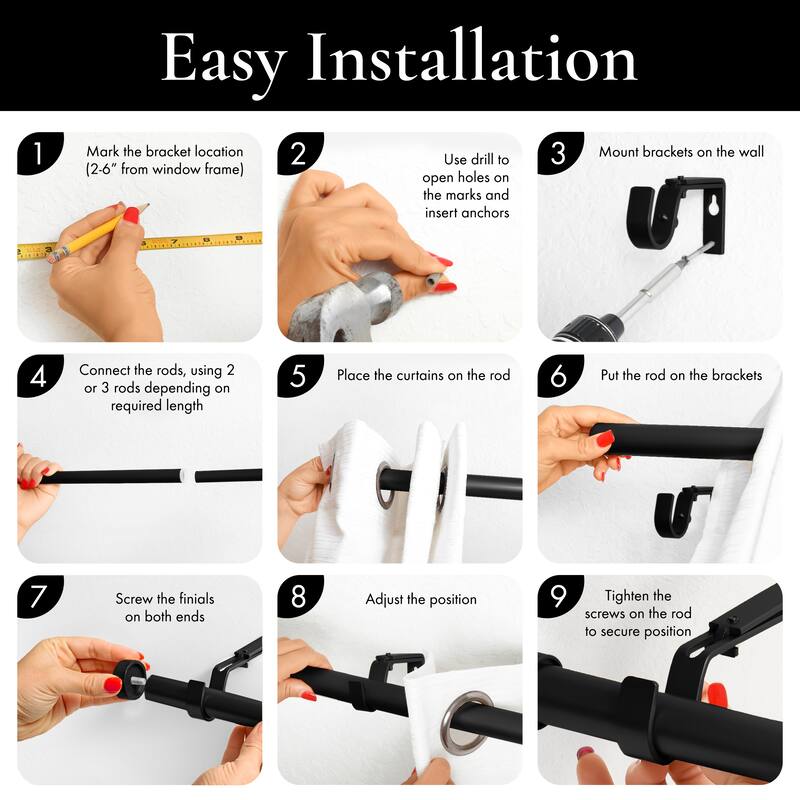 Easy Installation

1
Mark the bracket location (2-6" from window frame)

2
Use drill to open holes on the marks and insert anchors

3
Mount brackets on the wall

4
Connect the rods, using 2 or 3 rods depending on required length

5
Place the curtains on the rod

6
Put the rod on the brackets

7
Screw the finials on both ends

8
Adjust the position

9
Tighten the screws on the rod to secure position